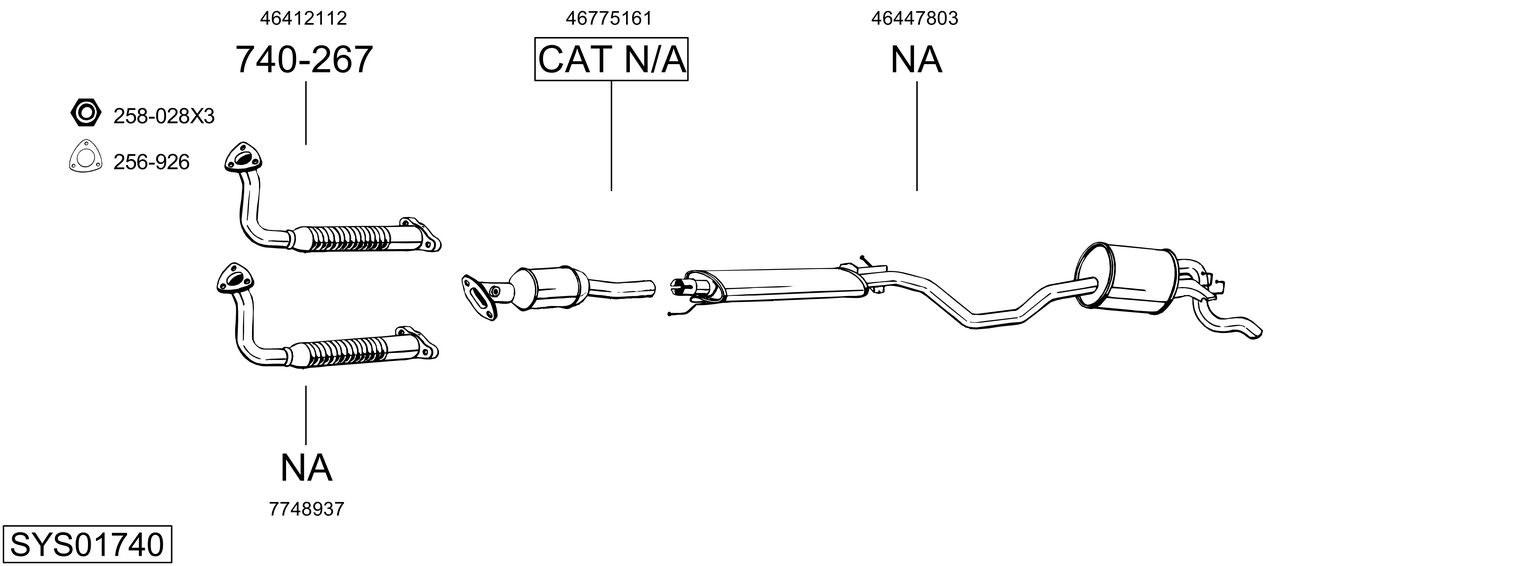 46412112
740-267

46775161
CAT N/A

46447803
NA

258-028X3
256-926

NA
7748937

SYS01740