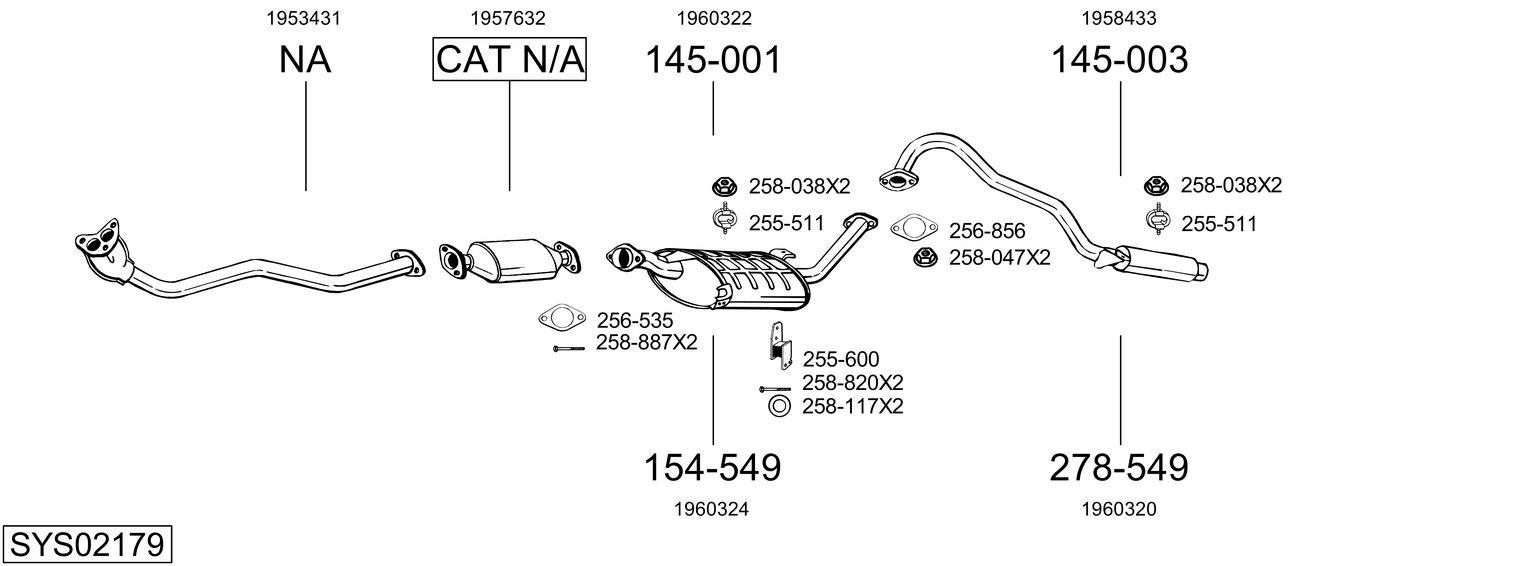 1953431
NA

1957632
CAT N/A

1960322
145-001

1958433
145-003

258-038X2
255-511

256-856
258-047X2

258-038X2
255-511

256-535
258-887X2

255-600
258-820X2
258-117X2

154-549
1960324

278-549
1960320

SYS02179