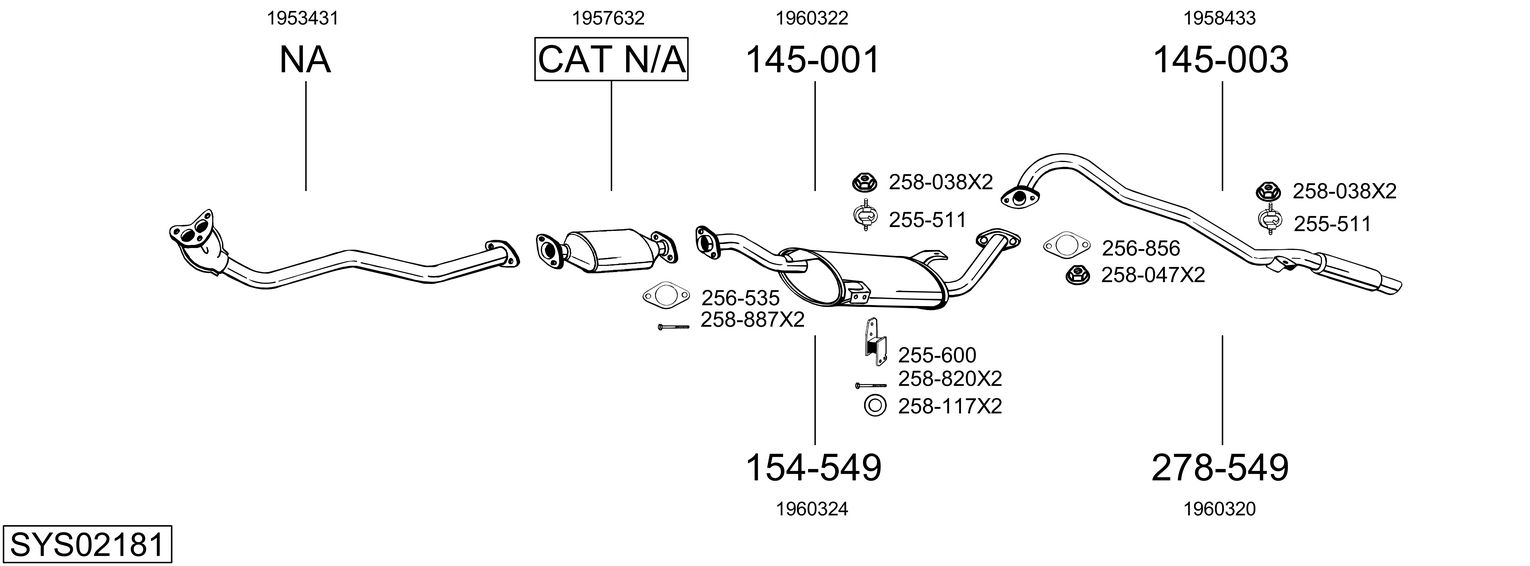 1953431

NA

1957632

CAT N/A

1960322

145-001

1958433

145-003

258-038X2

255-511

258-038X2

255-511

256-856

258-047X2

256-535

258-887X2

255-600

258-820X2

258-117X2

154-549

1960324

278-549

1960320

SYS02181