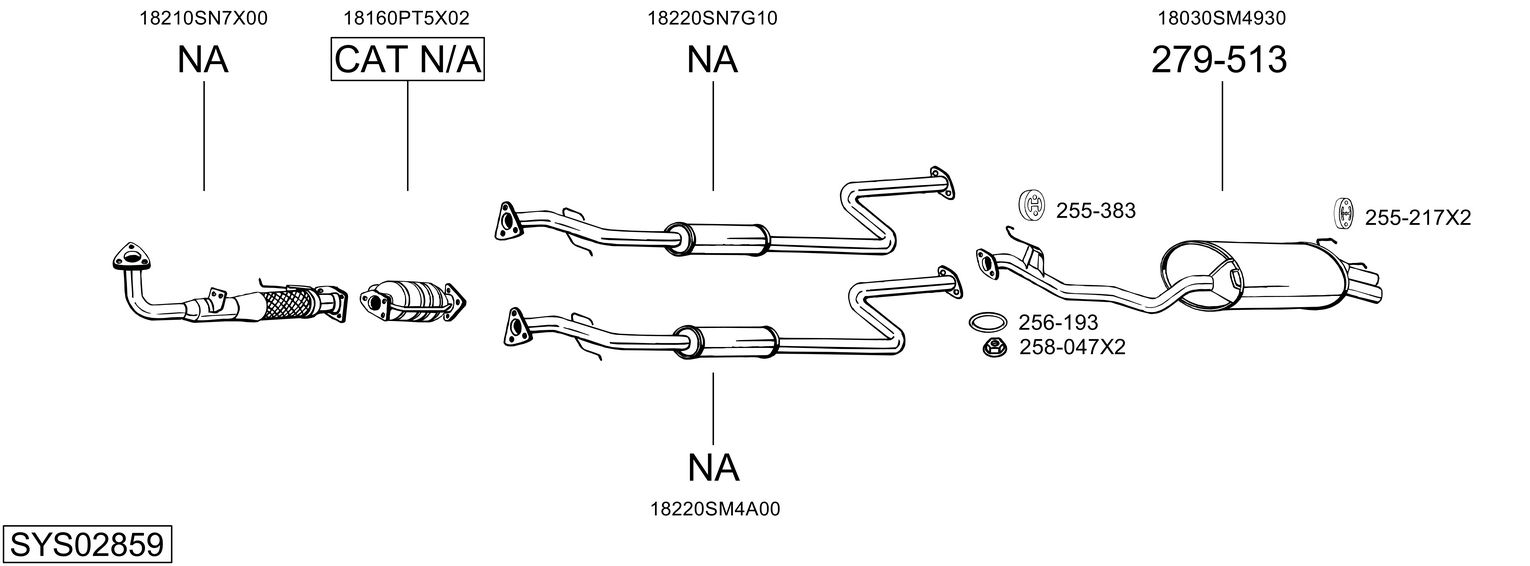 18210SN7X00
NA

18160PT5X02
CAT N/A

18220SN7G10
NA

18030SM4930
279-513

255-383

255-217X2

256-193

258-047X2

NA

18220SM4A00

SYS02859