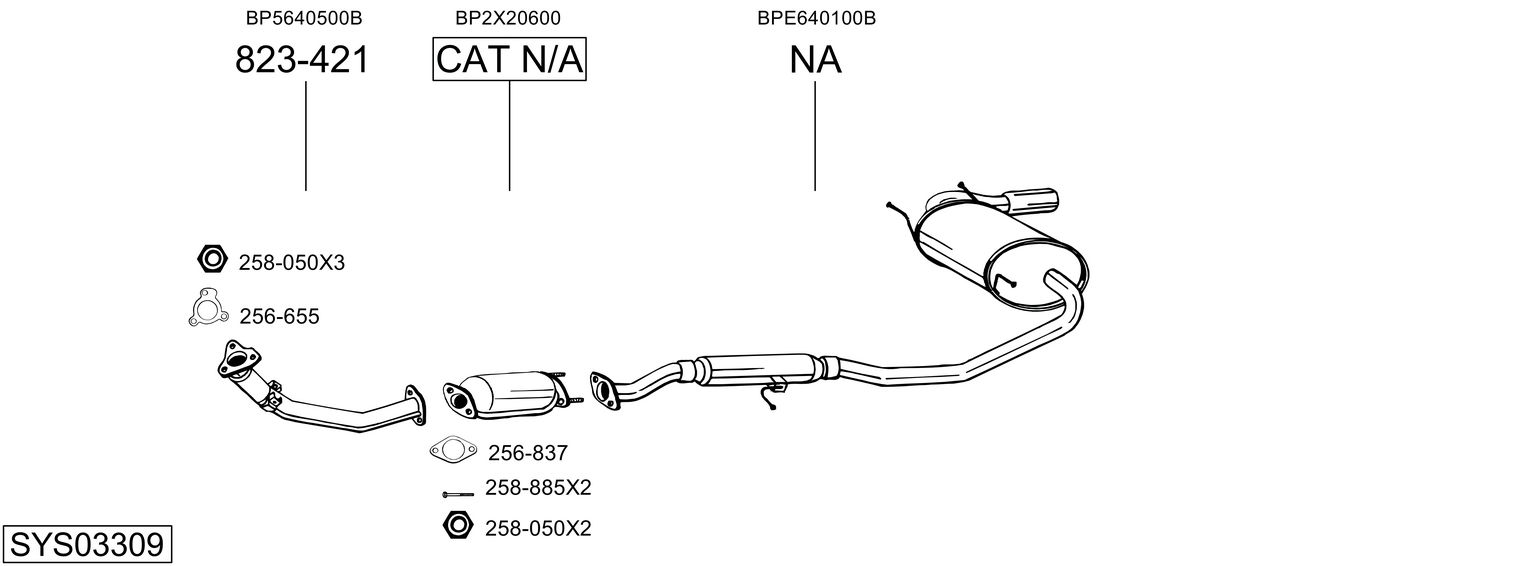 BP5640500B
823-421

BP2X20600
CAT N/A

BPE640100B
NA

258-050X3
256-655
256-837
258-885X2
258-050X2

SYS03309