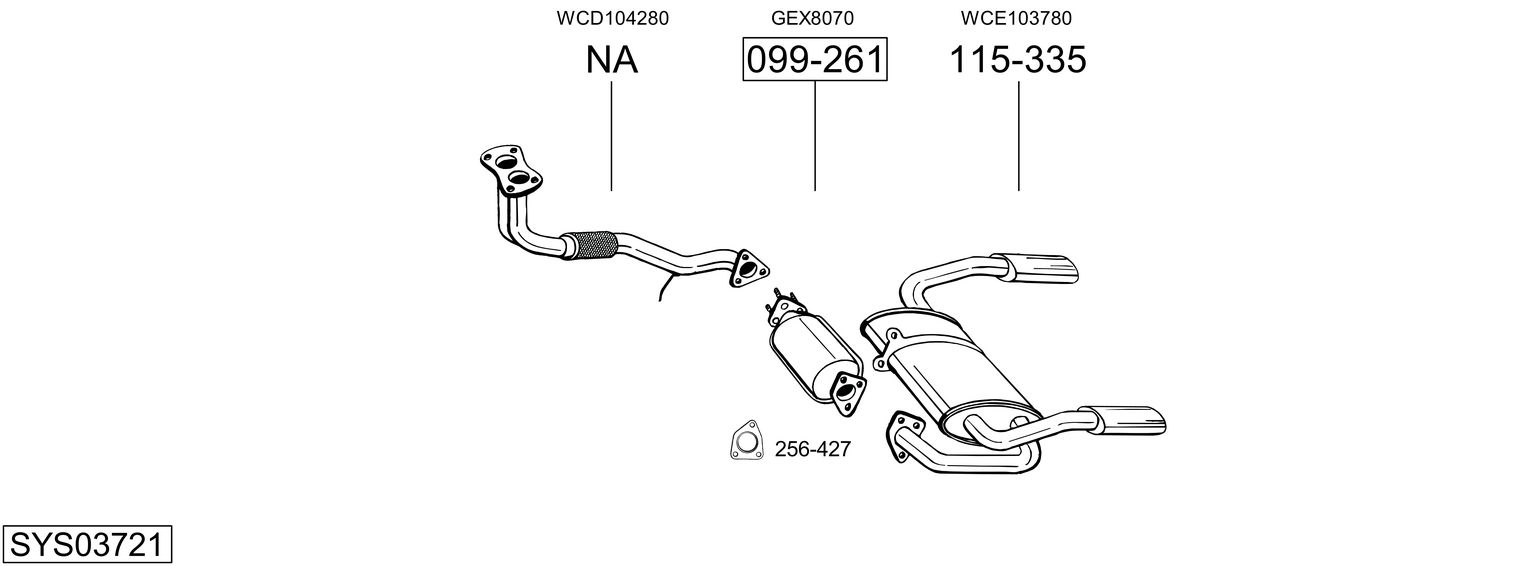 WCD104280
NA

GEX8070
099-261

WCE103780
115-335

256-427

SYS03721