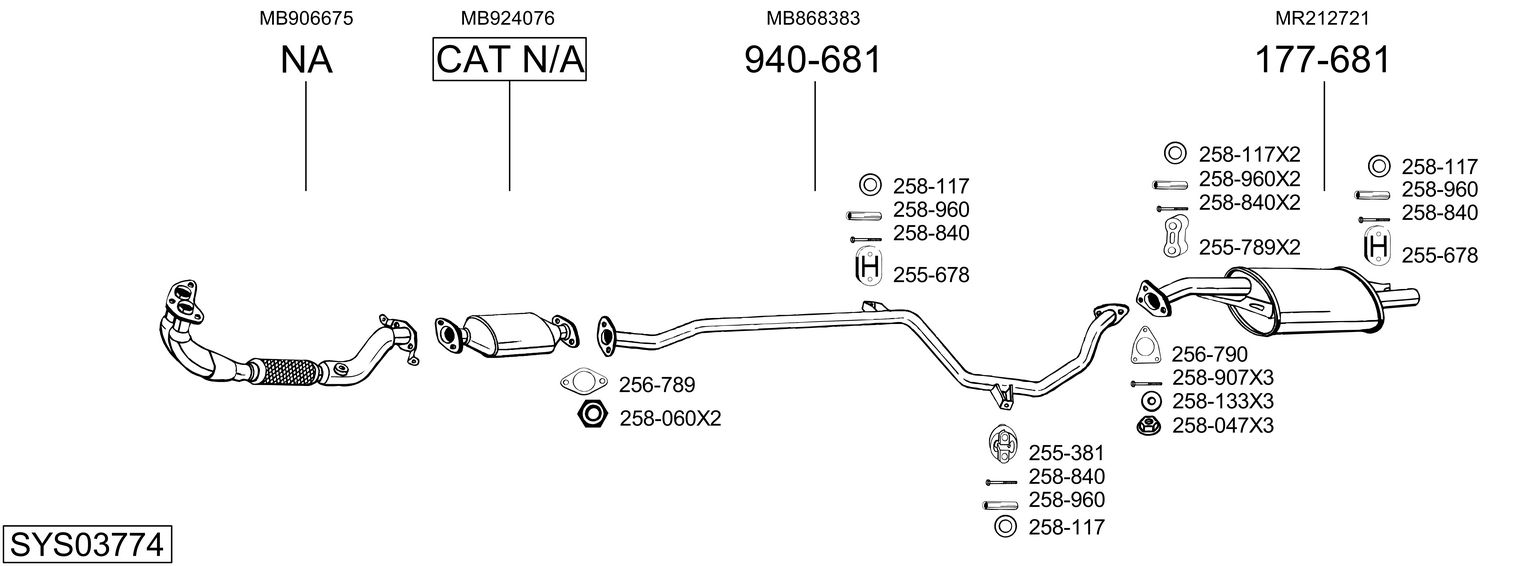 MB906675
NA

MB924076
CAT N/A

MB868383
940-681

MR212721
177-681

258-117
258-960
258-840
255-678

258-117X2
258-960X2
258-840X2
255-789X2

258-117
258-960
258-840
255-678

256-789
258-060X2

256-790
258-907X3
258-133X3
258-047X3

255-381
258-840
258-960
258-117

SYS03774