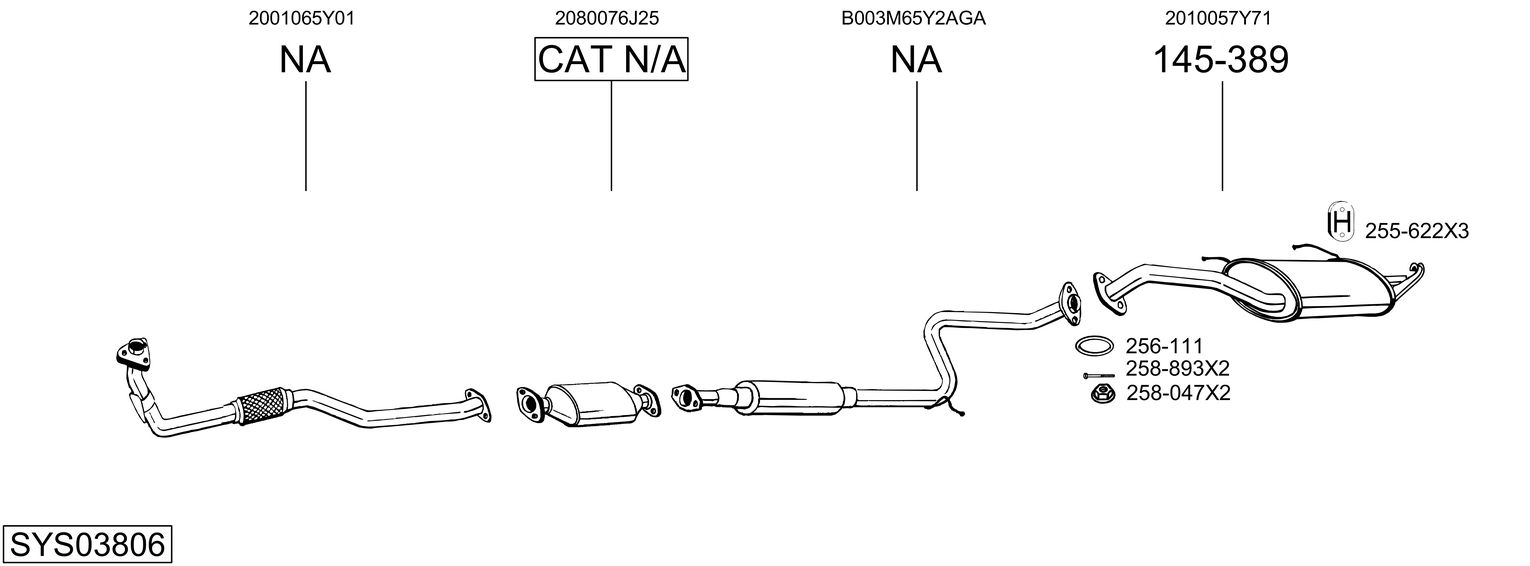 2001065Y01
NA

2080076J25
CAT N/A

B003M65Y2AGA
NA

2010057Y71
145-389

255-622X3

256-111
258-893X2
258-047X2

SYS03806