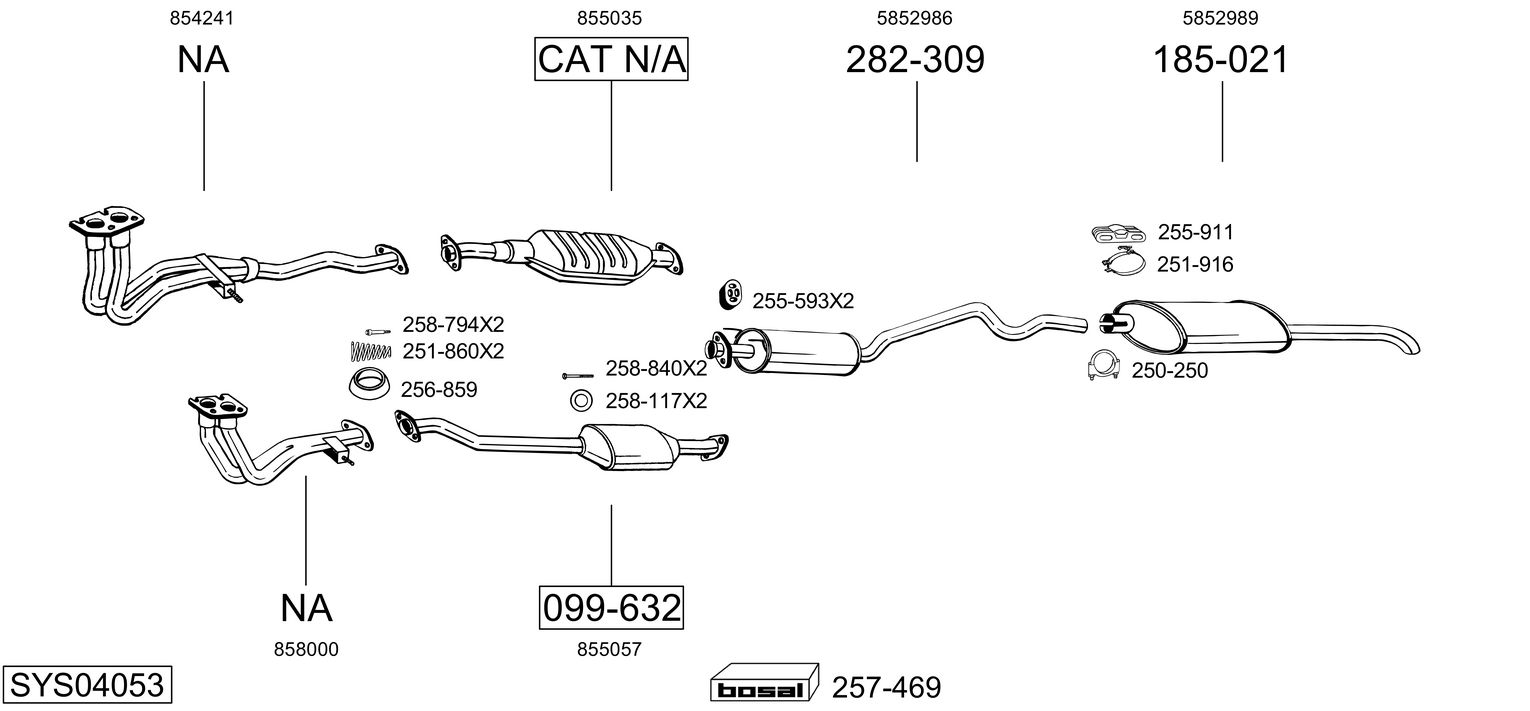 854241
NA

855035
CAT N/A

5852986
282-309

5852989
185-021

255-911
251-916
255-593X2
258-794X2
251-860X2
256-859
258-840X2
258-117X2
250-250

NA
858000

099-632
855057

SYS04053

bosal
257-469