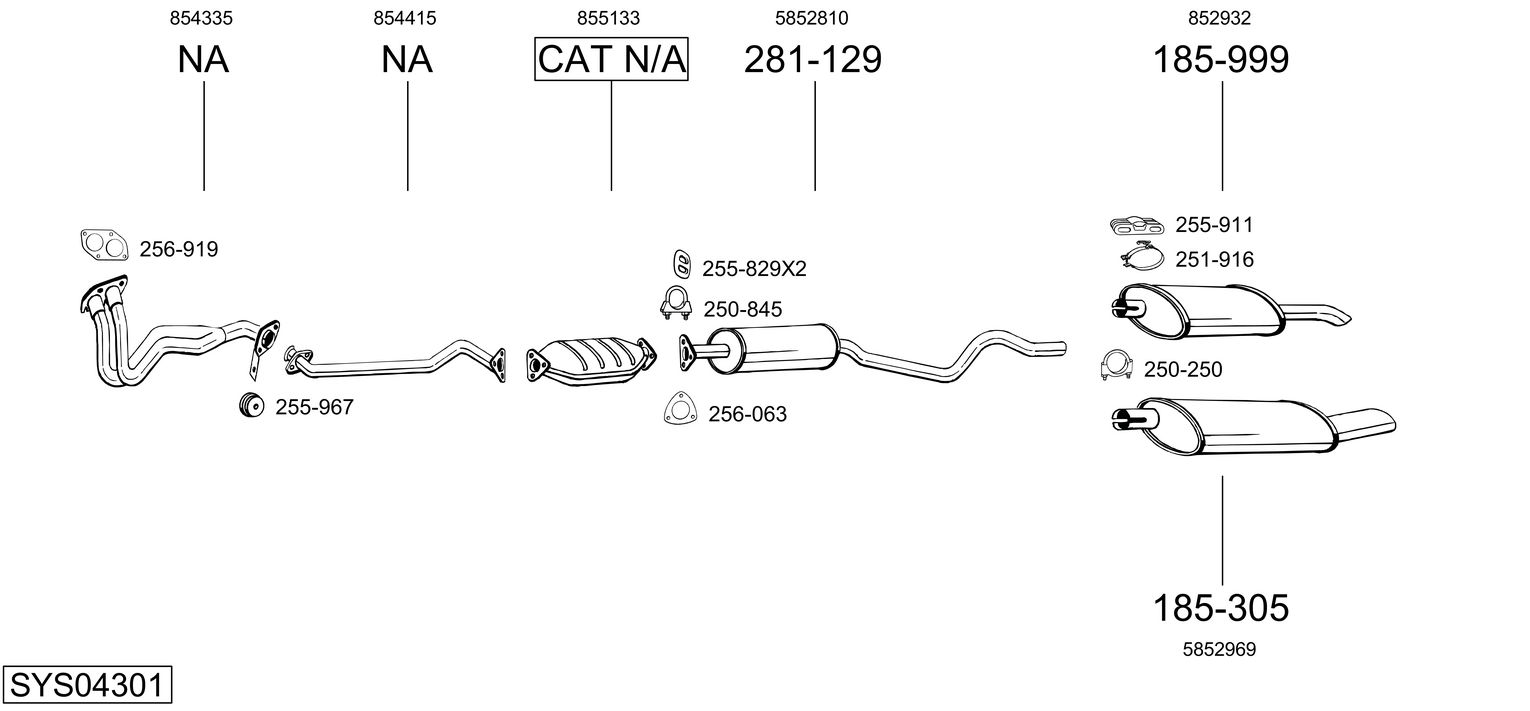 854335
NA

854415
NA

855133
CAT N/A

5852810
281-129

852932
185-999

256-919

255-967

255-829X2

250-845

256-063

255-911

251-916

250-250

185-305
5852969

SYS04301