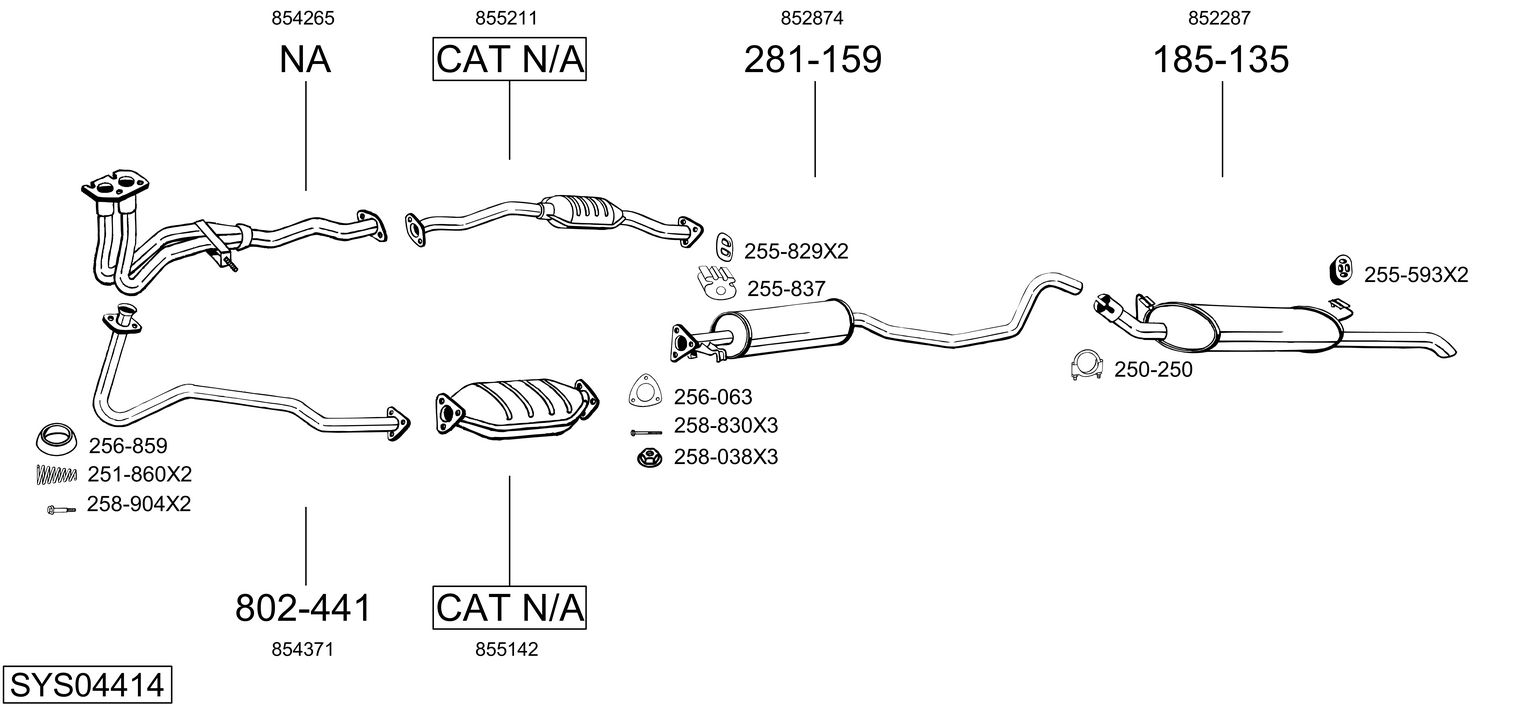 854265
NA

855211
CAT N/A

852874
281-159

852287
185-135

255-829X2
255-837
255-593X2
250-250
256-063
258-830X3
258-038X3
256-859
251-860X2
258-904X2

802-441
854371

CAT N/A
855142

SYS04414