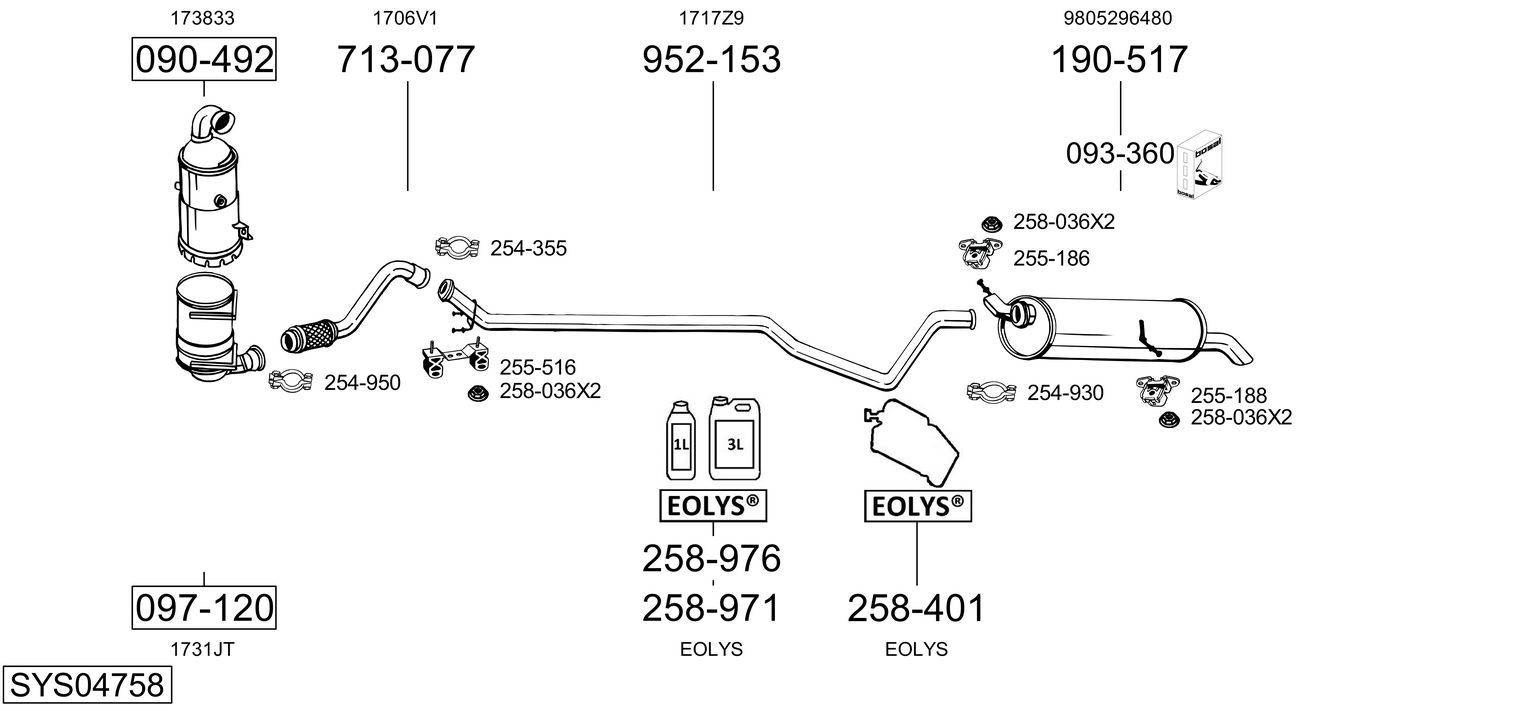 173833
090-492

1706V1
713-077

1717Z9
952-153

9805296480
190-517

093-360

bosal

258-036X2
255-186

254-355

255-516
258-036X2

254-950

254-930

255-188
258-036X2

1L
3L

EOLYS®
258-976
258-971
EOLYS

EOLYS®
258-401
EOLYS

097-120
1731JT

SYS04758