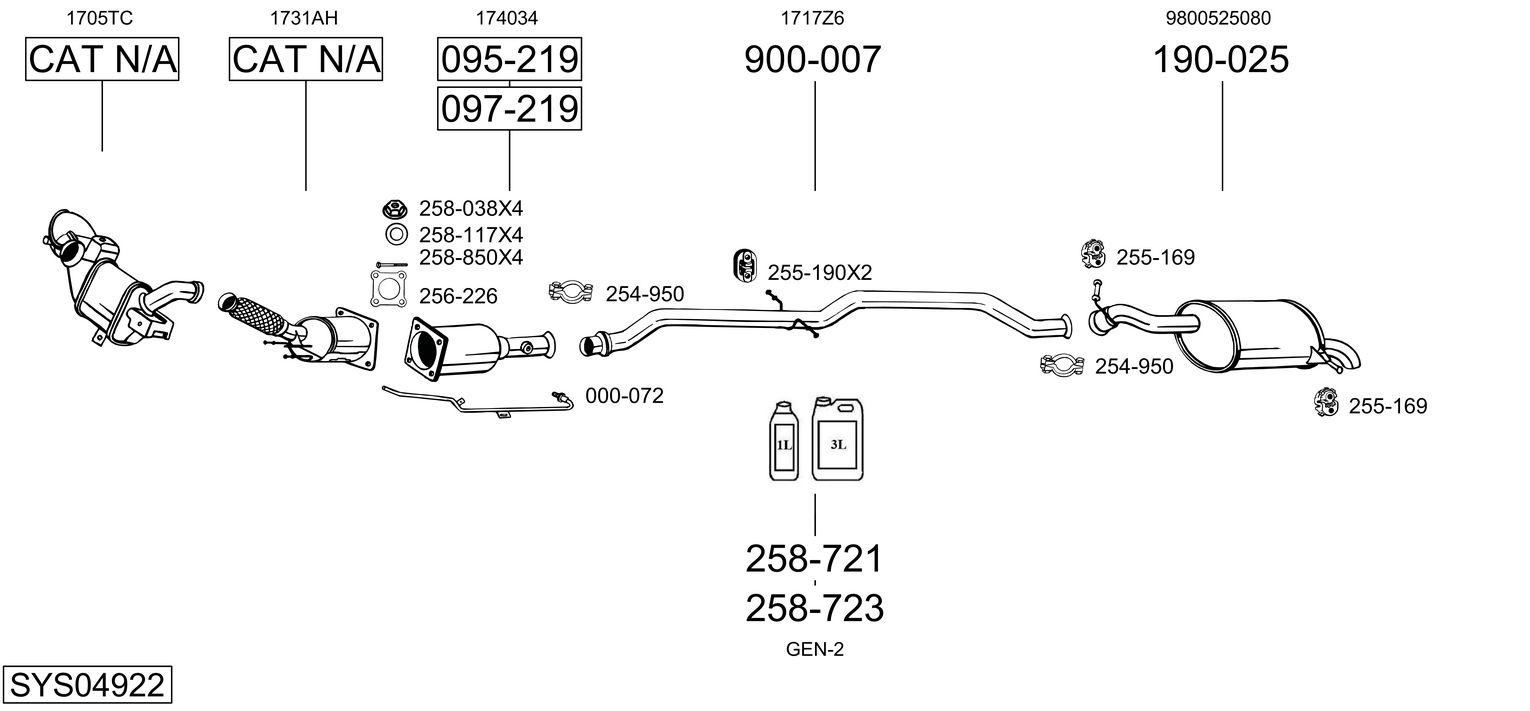 1705TC
CAT N/A

1731AH
CAT N/A

174034
095-219
097-219

1717Z6
900-007

9800525080
190-025

258-038X4
258-117X4
258-850X4
256-226
254-950
255-190X2
255-169
254-950
255-169
000-072

1L
3L

258-721
258-723
GEN-2

SYS04922