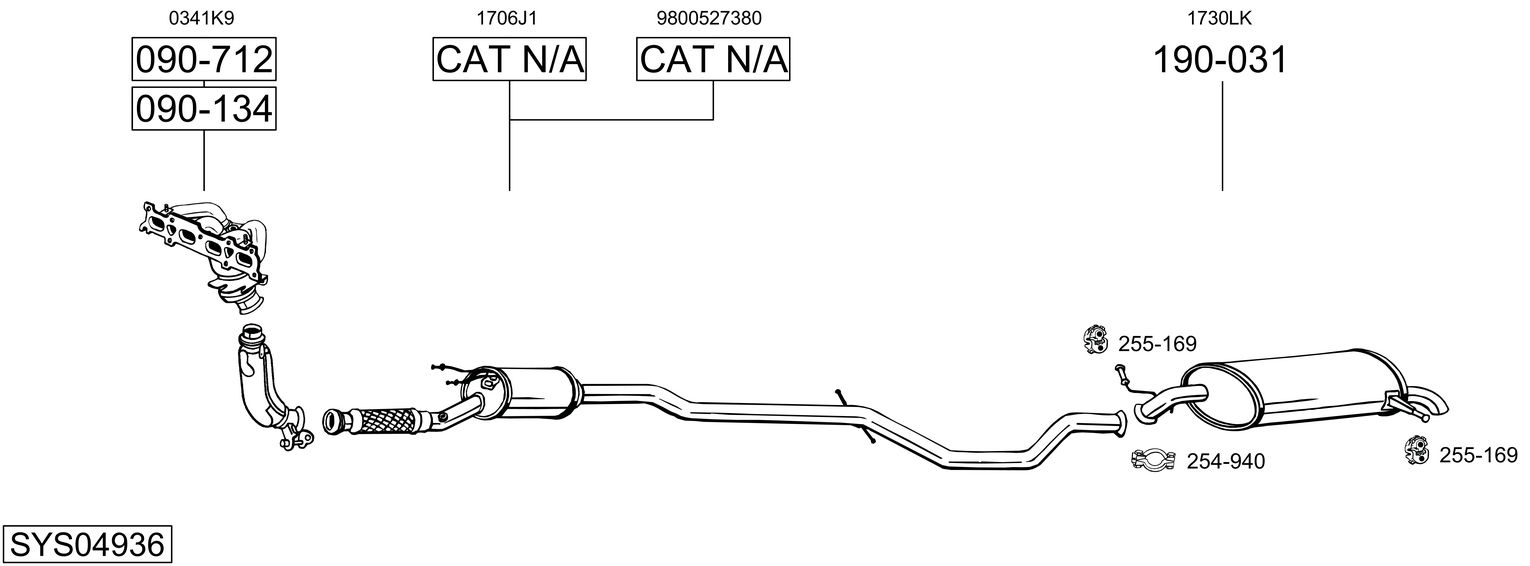 0341K9
090-712
090-134

1706J1
CAT N/A

9800527380
CAT N/A

1730LK
190-031

255-169
254-940
255-169

SYS04936