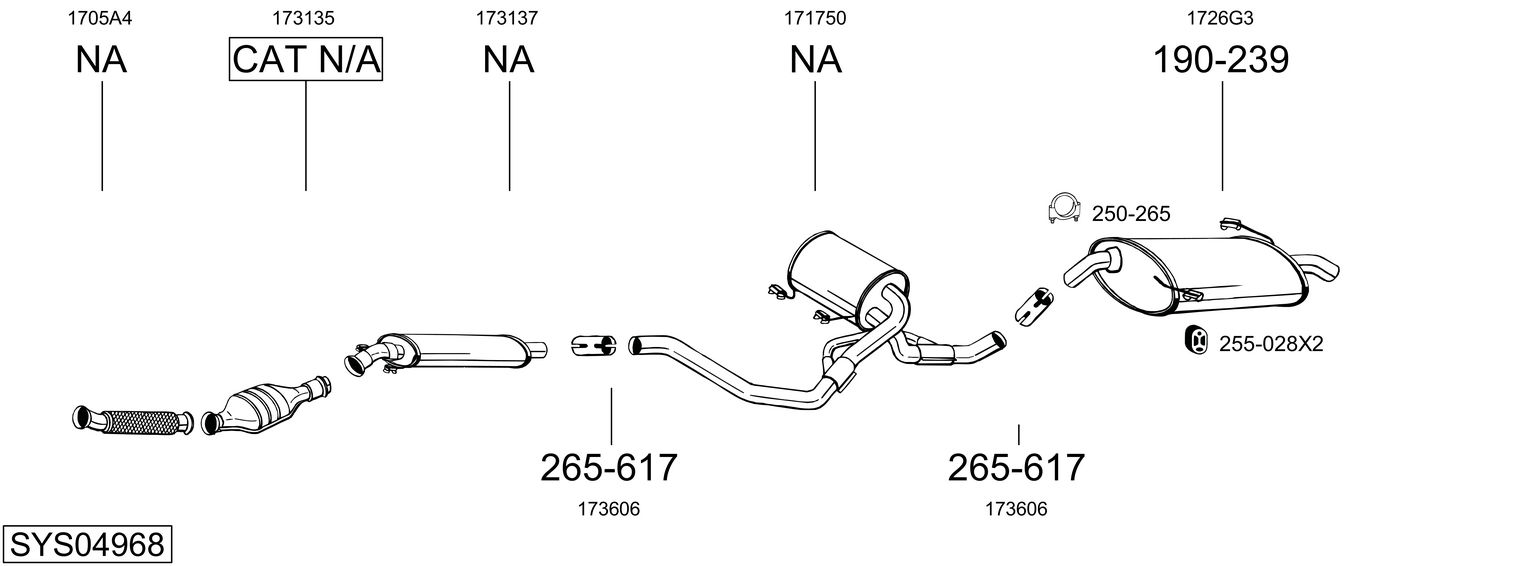 1705A4
NA

173135
CAT N/A

173137
NA

171750
NA

1726G3
190-239

250-265

255-028X2

265-617
173606

265-617
173606

SYS04968