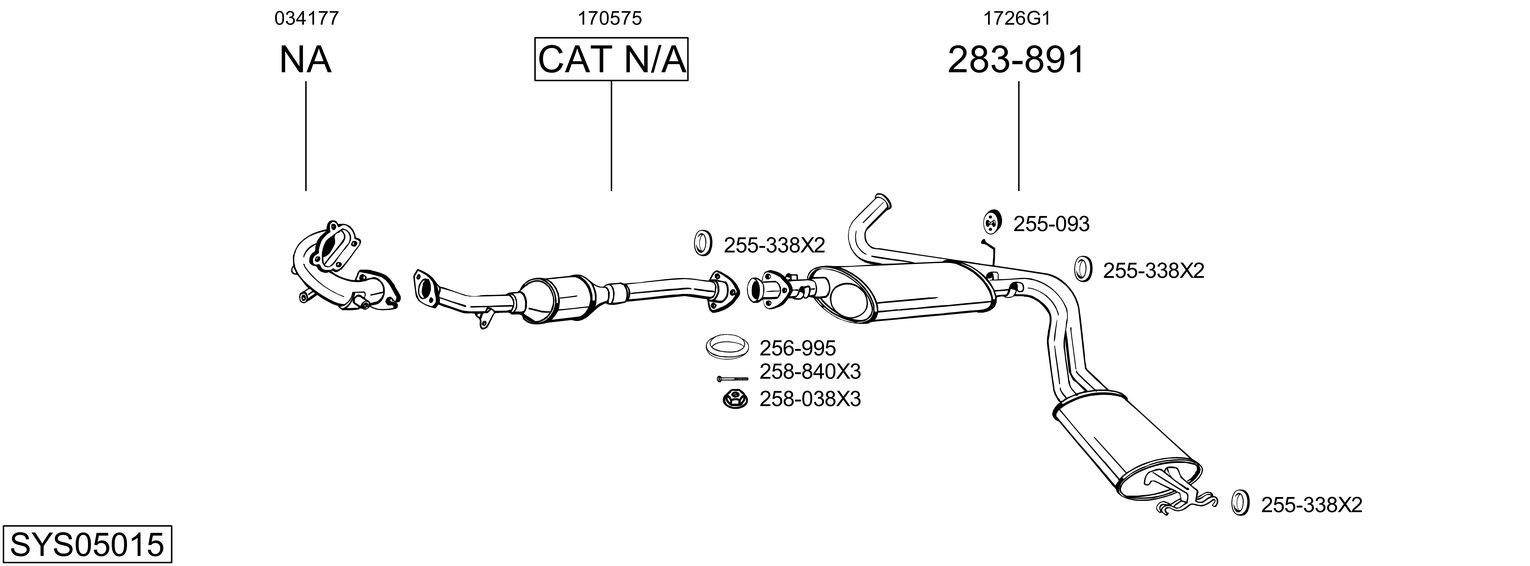 034177

NA

170575

CAT N/A

1726G1

283-891

255-338X2

255-093

255-338X2

256-995

258-840X3

258-038X3

255-338X2

SYS05015