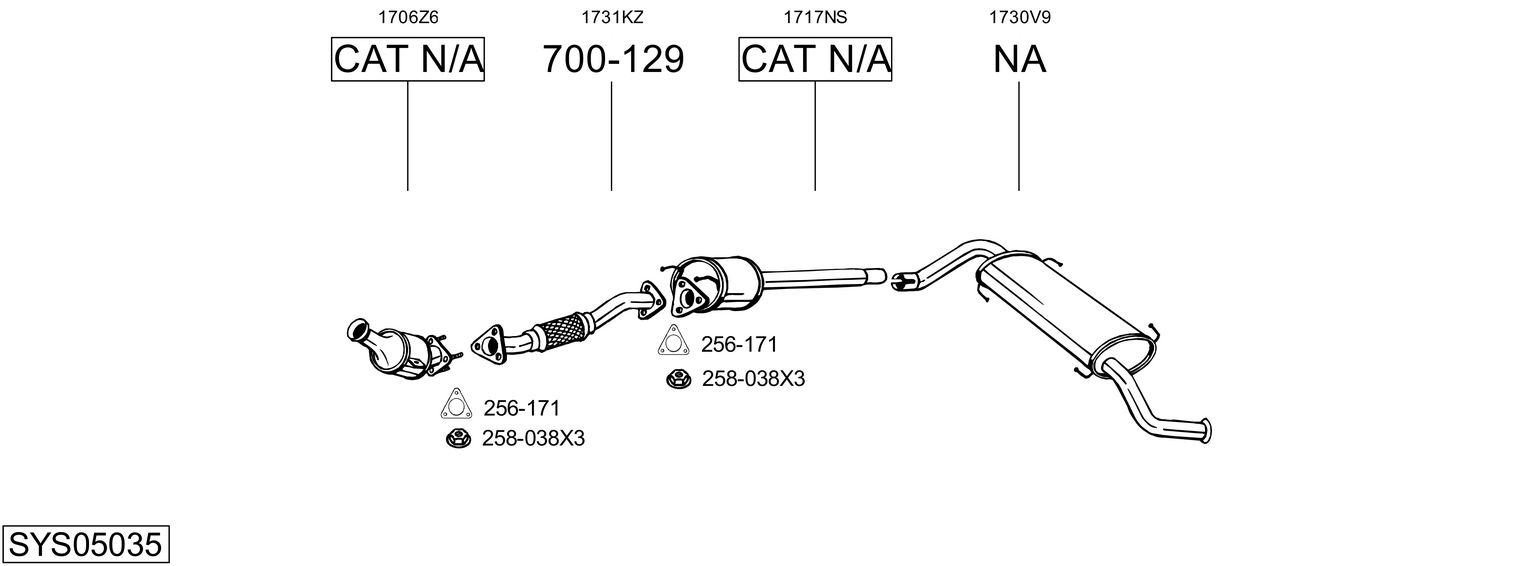 1706Z6
CAT N/A

1731KZ
700-129

1717NS
CAT N/A

1730V9
NA

256-171
258-038X3

256-171
258-038X3

SYS05035