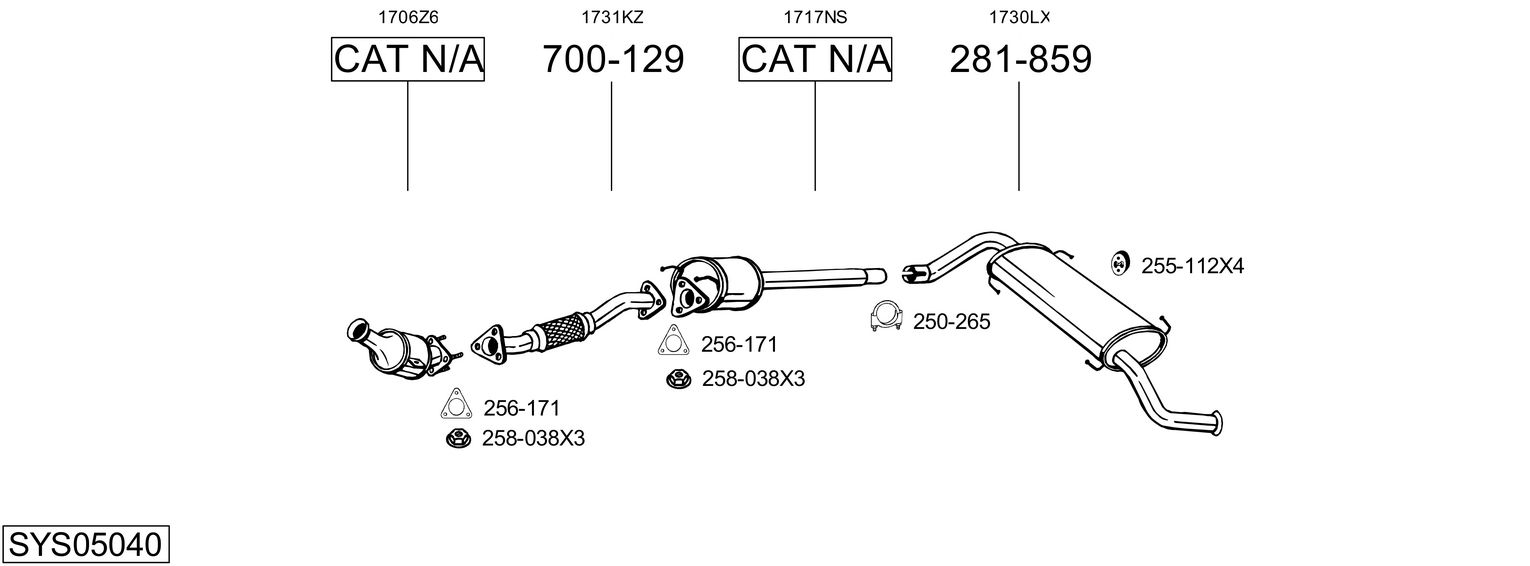 1706Z6
CAT N/A

1731KZ
700-129

1717NS
CAT N/A

1730LX
281-859

255-112X4

250-265

256-171

258-038X3

256-171

258-038X3

SYS05040