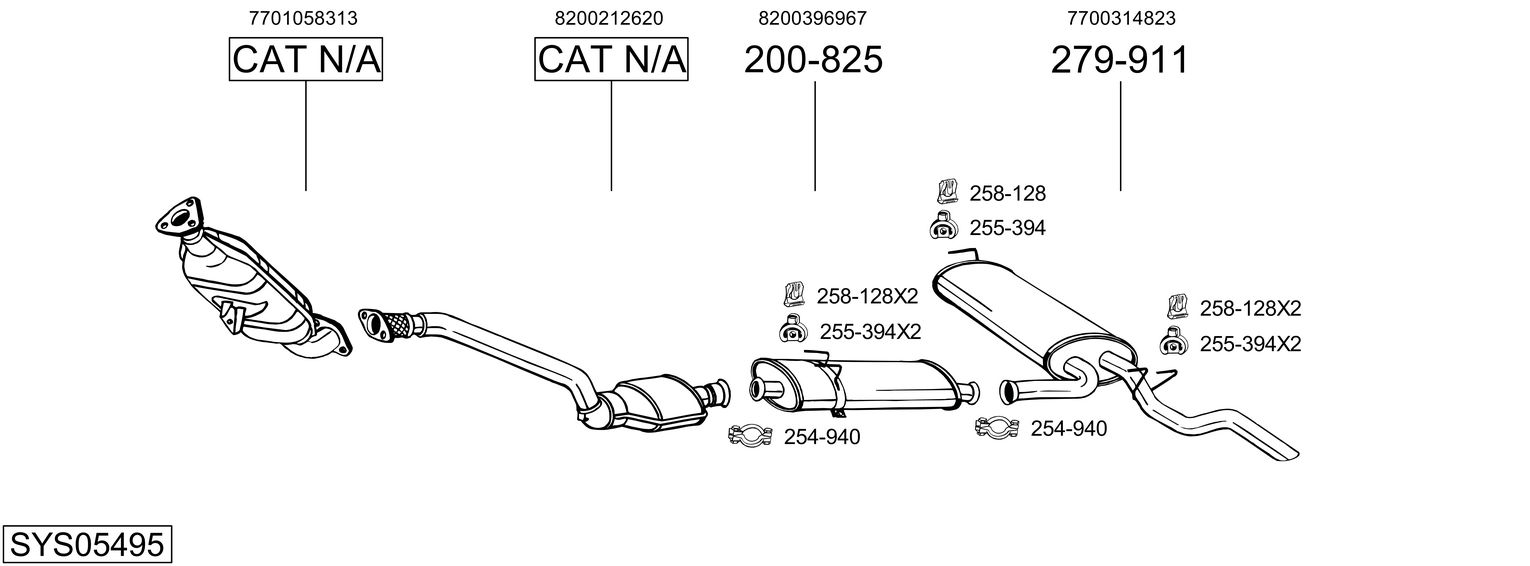 7701058313
CAT N/A

8200212620
CAT N/A

8200396967
200-825

7700314823
279-911

258-128
255-394

258-128X2
255-394X2

258-128X2
255-394X2

254-940

254-940

SYS05495