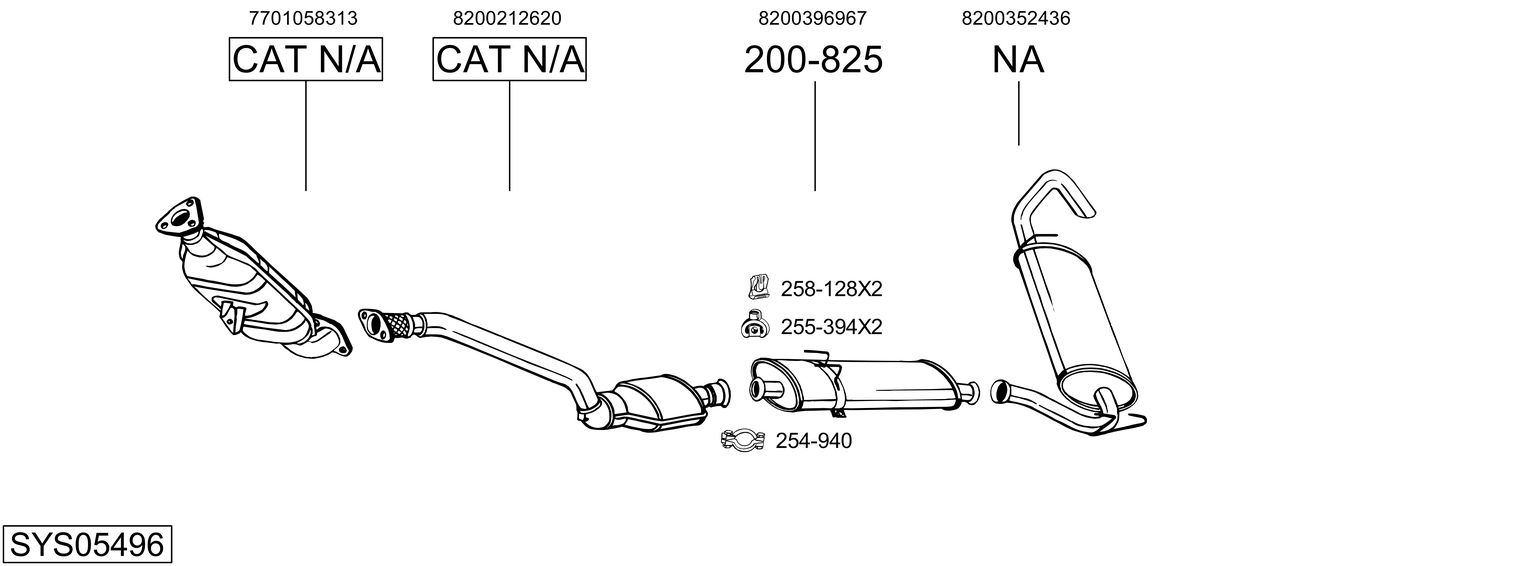 7701058313
CAT N/A

8200212620
CAT N/A

8200396967
200-825

8200352436
NA

258-128X2

255-394X2

254-940

SYS05496