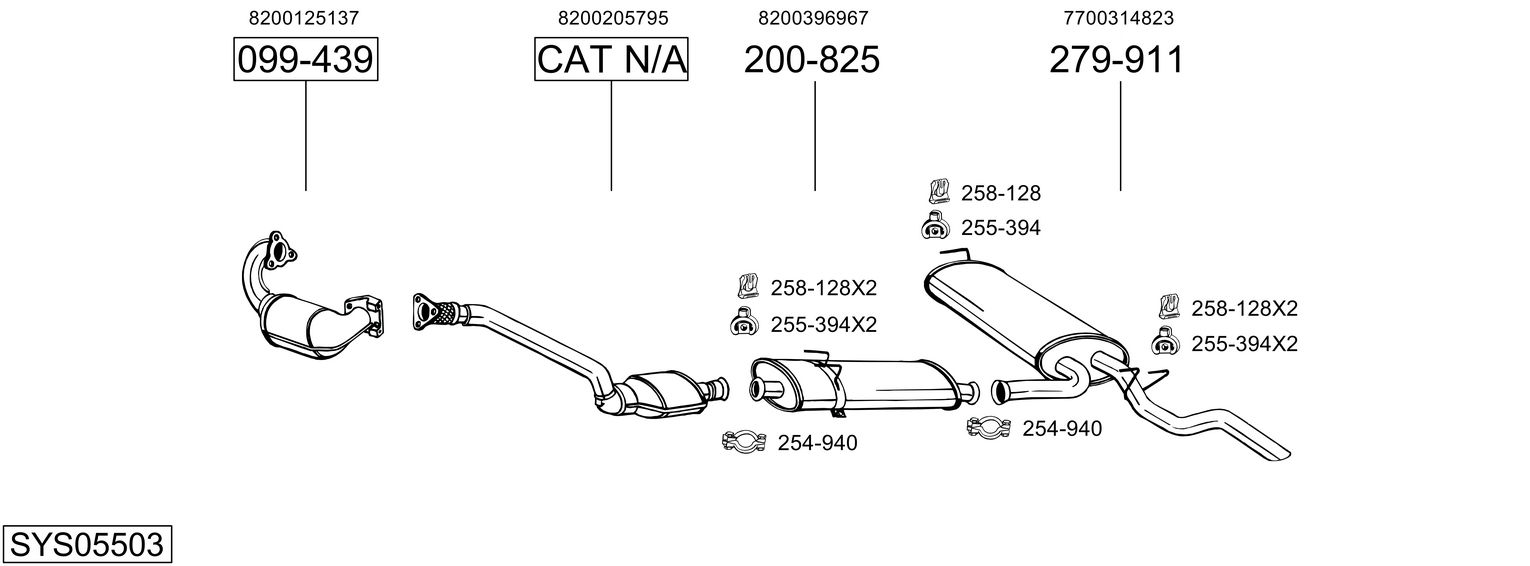 8200125137

099-439

8200205795

CAT N/A

8200396967

200-825

7700314823

279-911

258-128

255-394

258-128X2

255-394X2

258-128X2

255-394X2

254-940

254-940

SYS05503