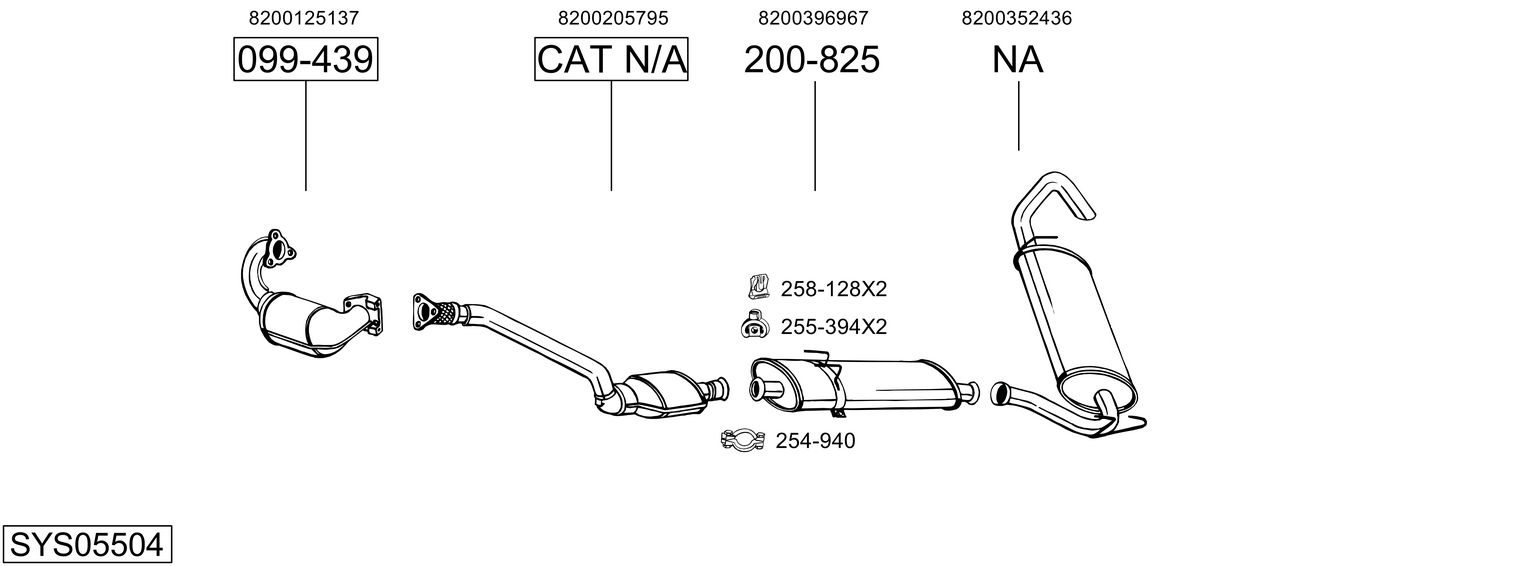 8200125137

099-439

8200205795

CAT N/A

8200396967

200-825

8200352436

NA

258-128X2

255-394X2

254-940

SYS05504