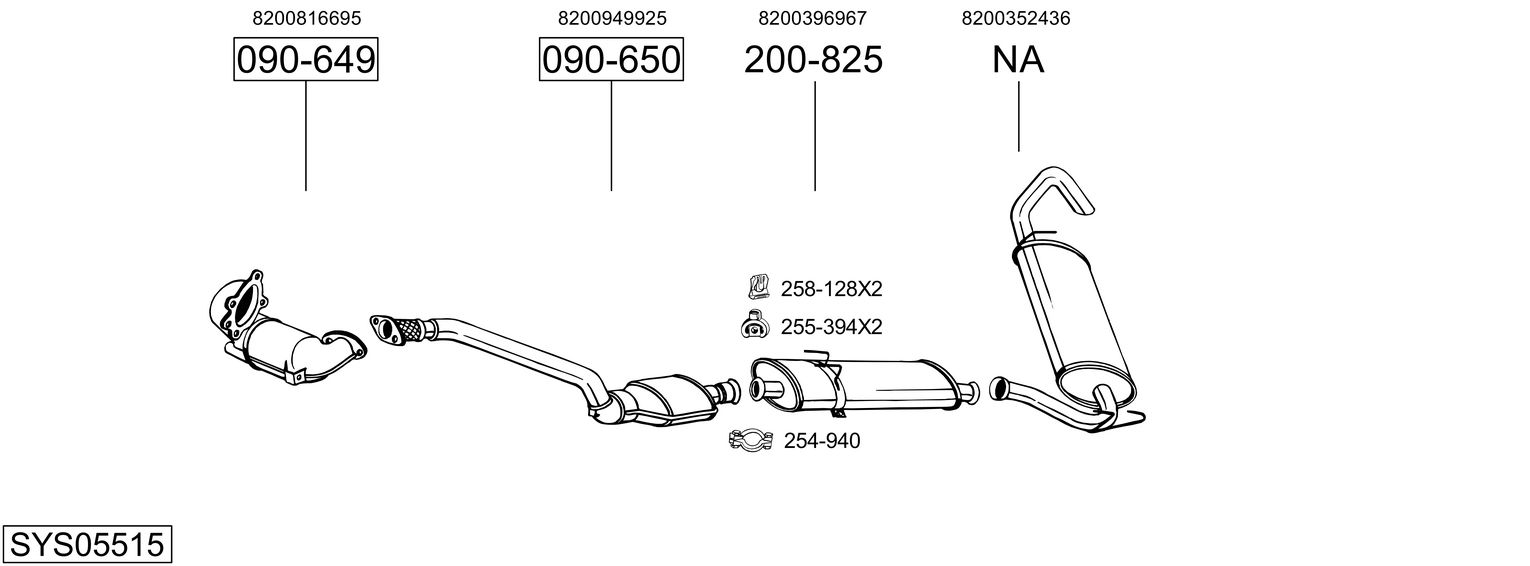 8200816695
090-649

8200949925
090-650

8200396967
200-825

8200352436
NA

258-128X2

255-394X2

254-940

SYS05515