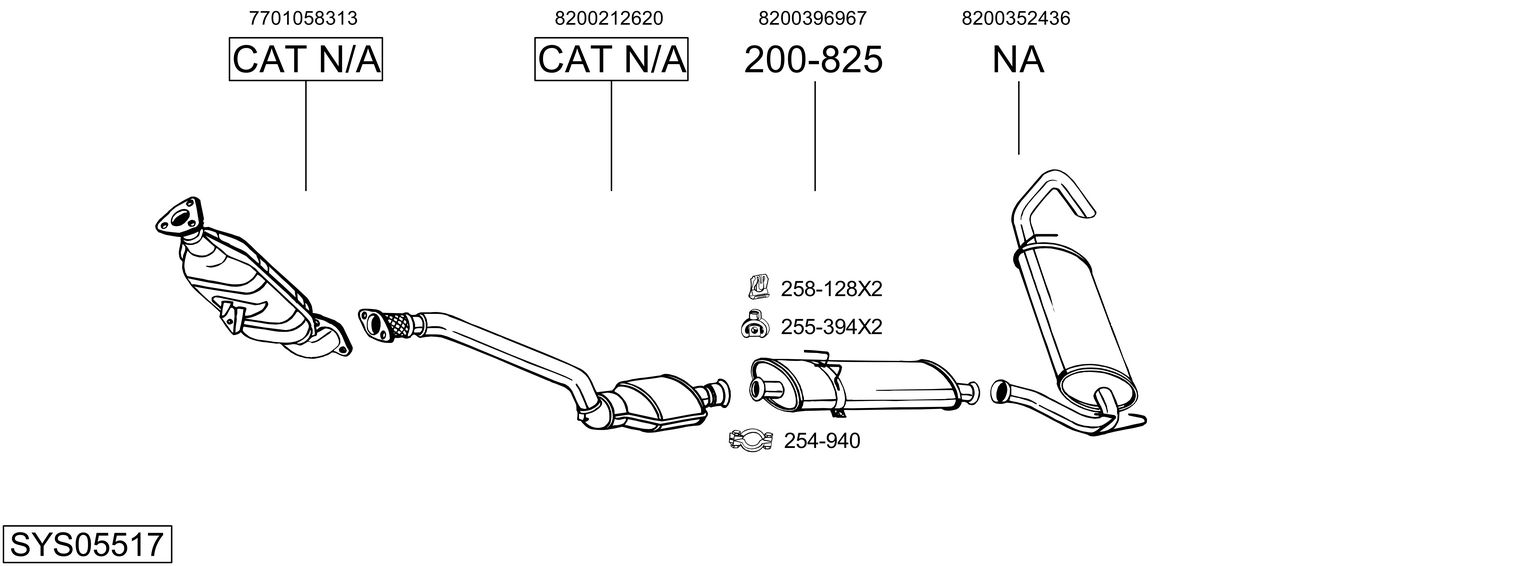 7701058313
CAT N/A

8200212620
CAT N/A

8200396967
200-825

8200352436
NA

258-128X2
255-394X2
254-940

SYS05517