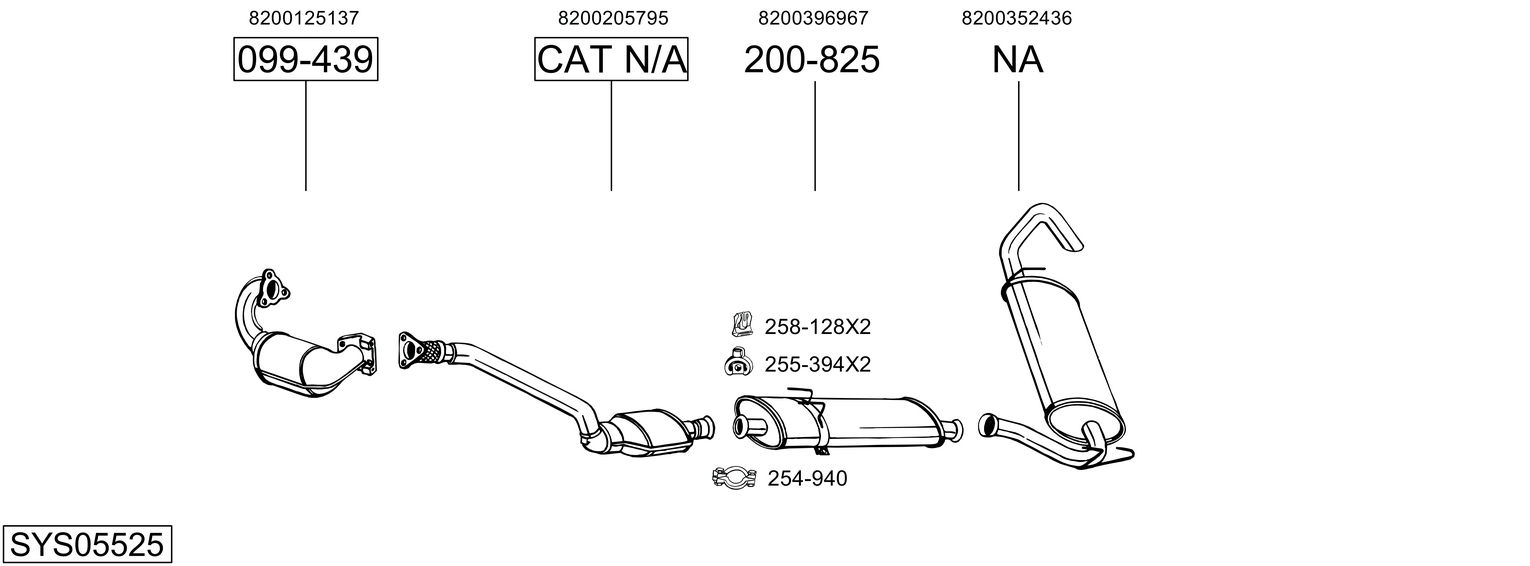 8200125137
099-439

8200205795
CAT N/A

8200396967
200-825

8200352436
NA

258-128X2

255-394X2

254-940

SYS05525