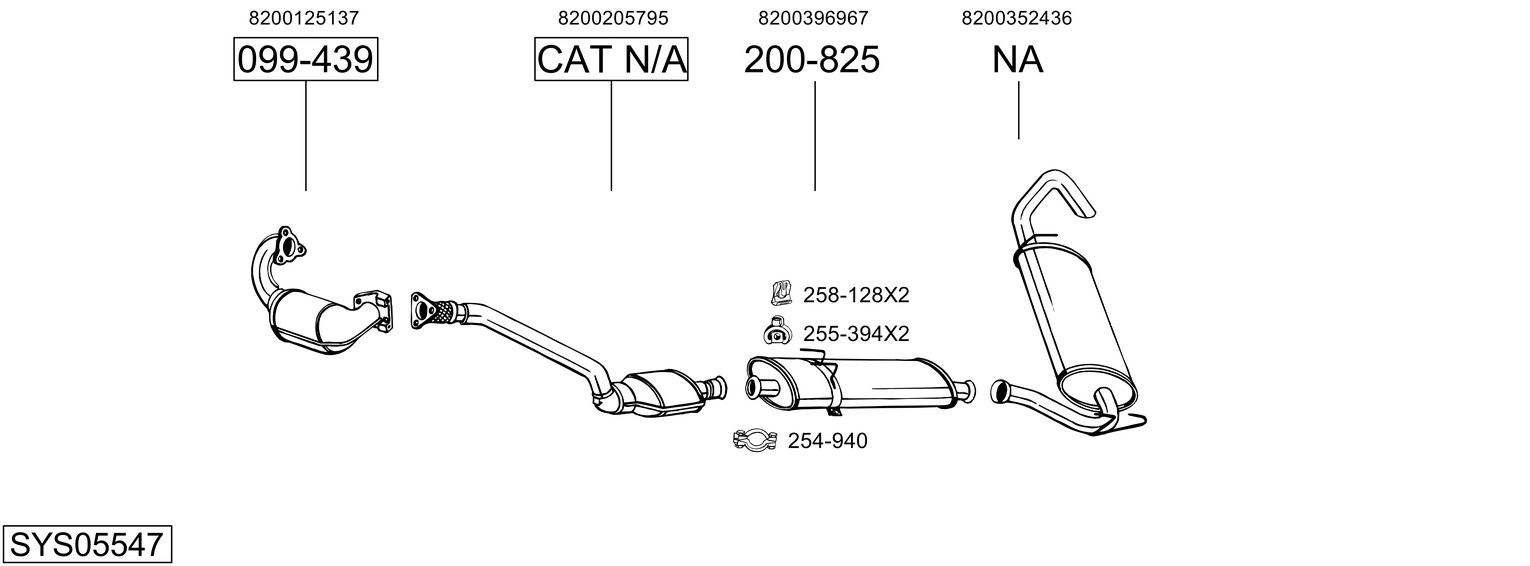 8200125137
099-439

8200205795
CAT N/A

8200396967
200-825

8200352436
NA

258-128X2
255-394X2
254-940

SYS05547