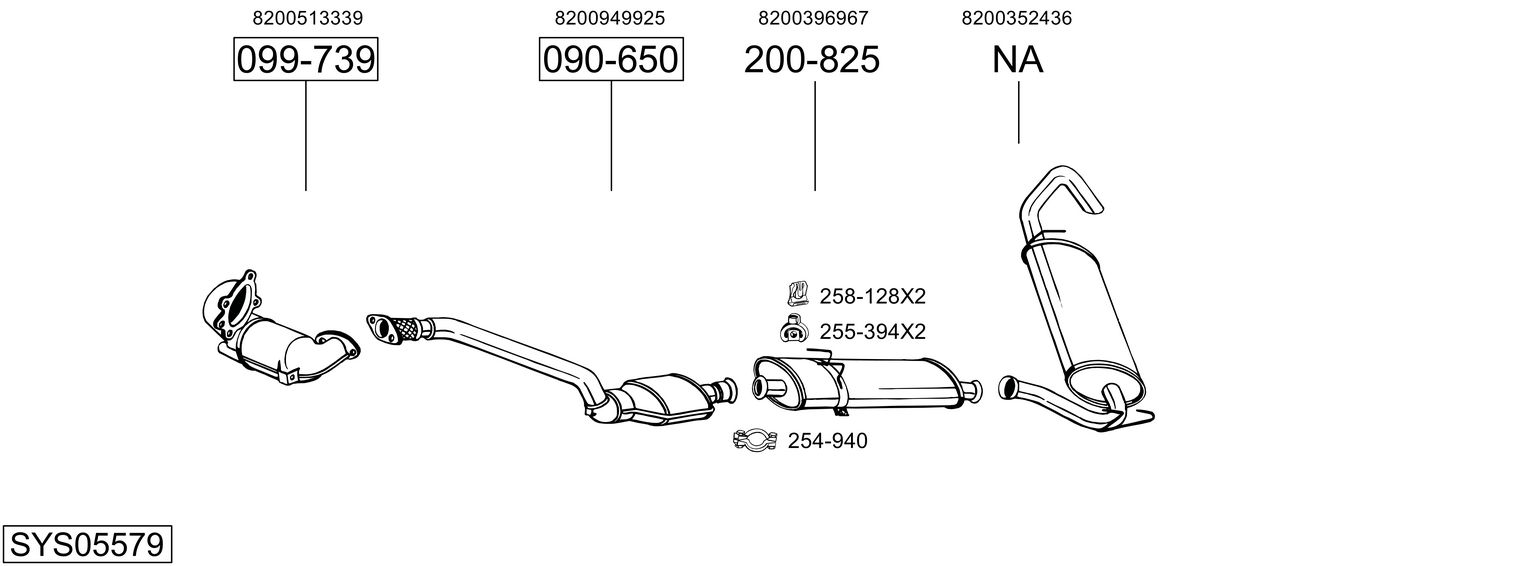 8200513339
099-739

8200949925
090-650

8200396967
200-825

8200352436
NA

258-128X2
255-394X2
254-940

SYS05579