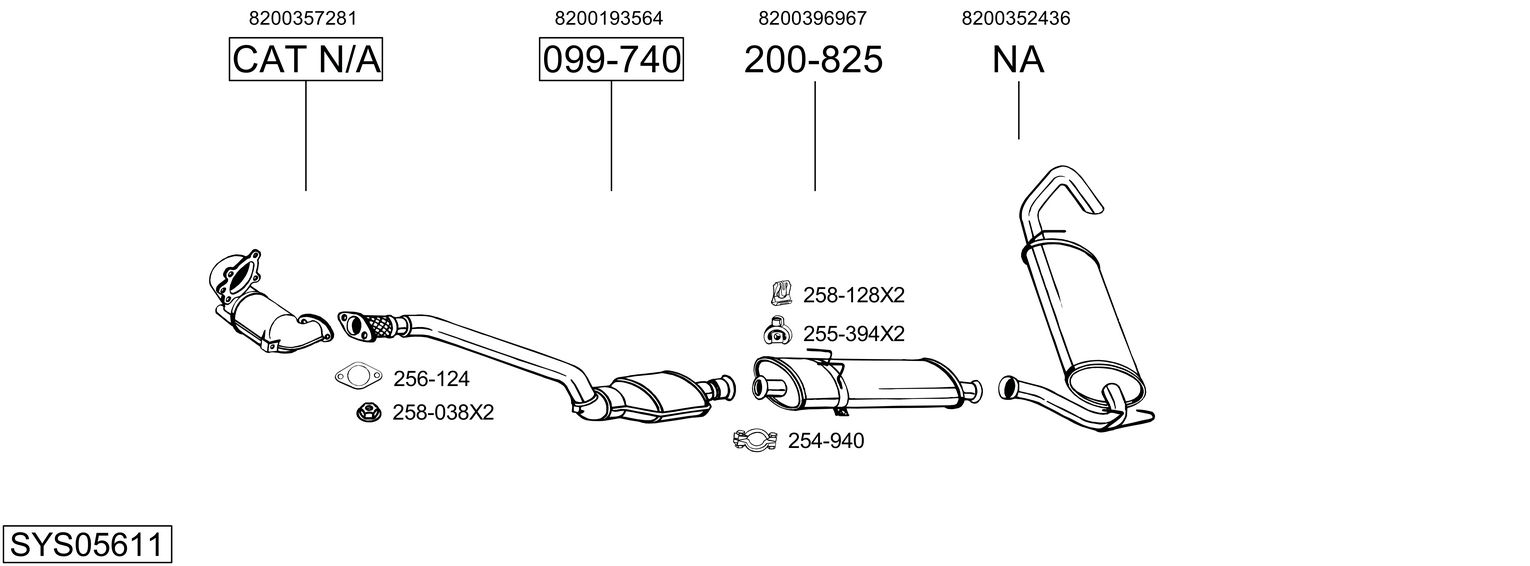 8200357281
CAT N/A

8200193564
099-740

8200396967
200-825

8200352436
NA

258-128X2
255-394X2
256-124
258-038X2
254-940

SYS05611