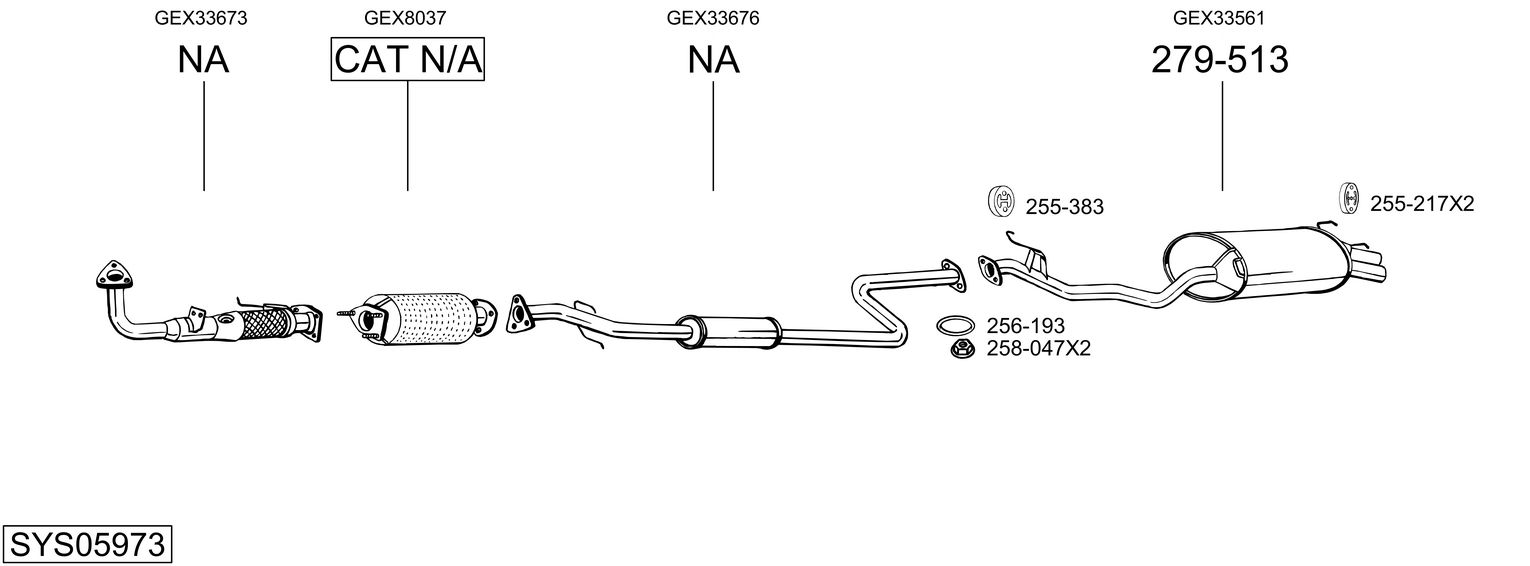 GEX33673
NA

GEX8037
CAT N/A

GEX33676
NA

GEX33561
279-513

255-383

255-217X2

256-193

258-047X2

SYS05973