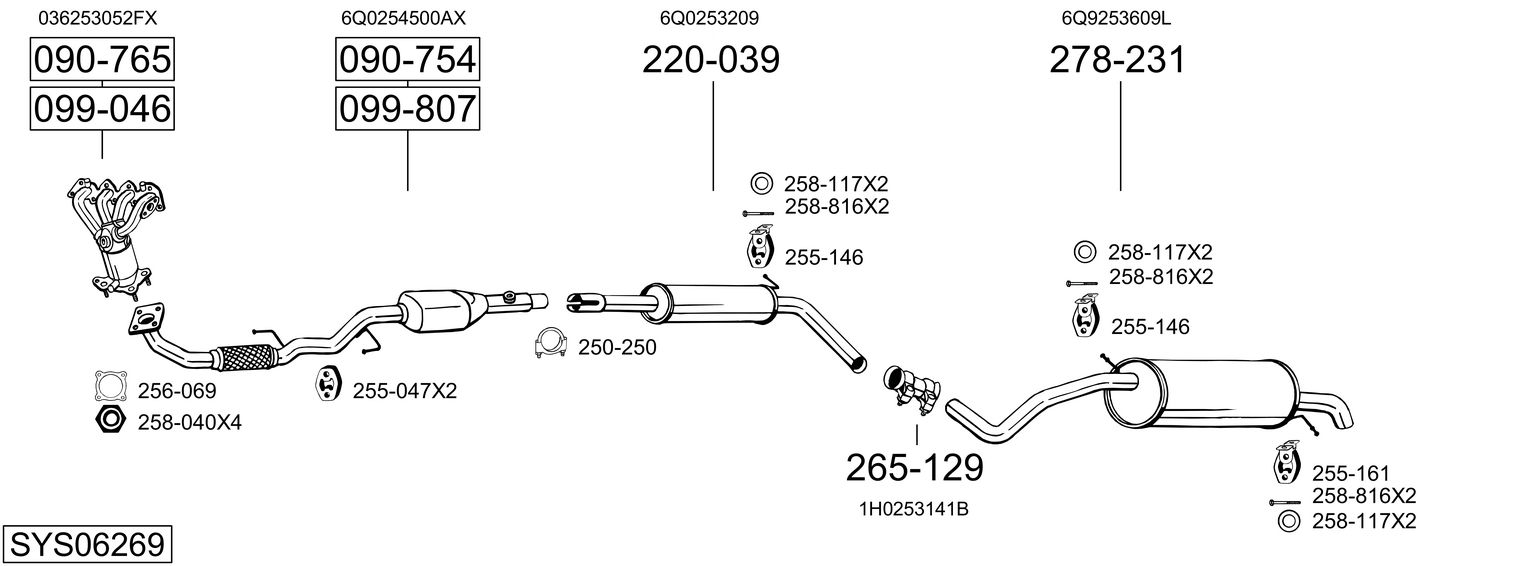 036253052FX
090-765
099-046

6Q0254500AX
090-754
099-807

6Q0253209
220-039

6Q9253609L
278-231

258-117X2
258-816X2
255-146

258-117X2
258-816X2
255-146

250-250

256-069
258-040X4

255-047X2

265-129
1H0253141B

255-161
258-816X2
258-117X2

SYS06269