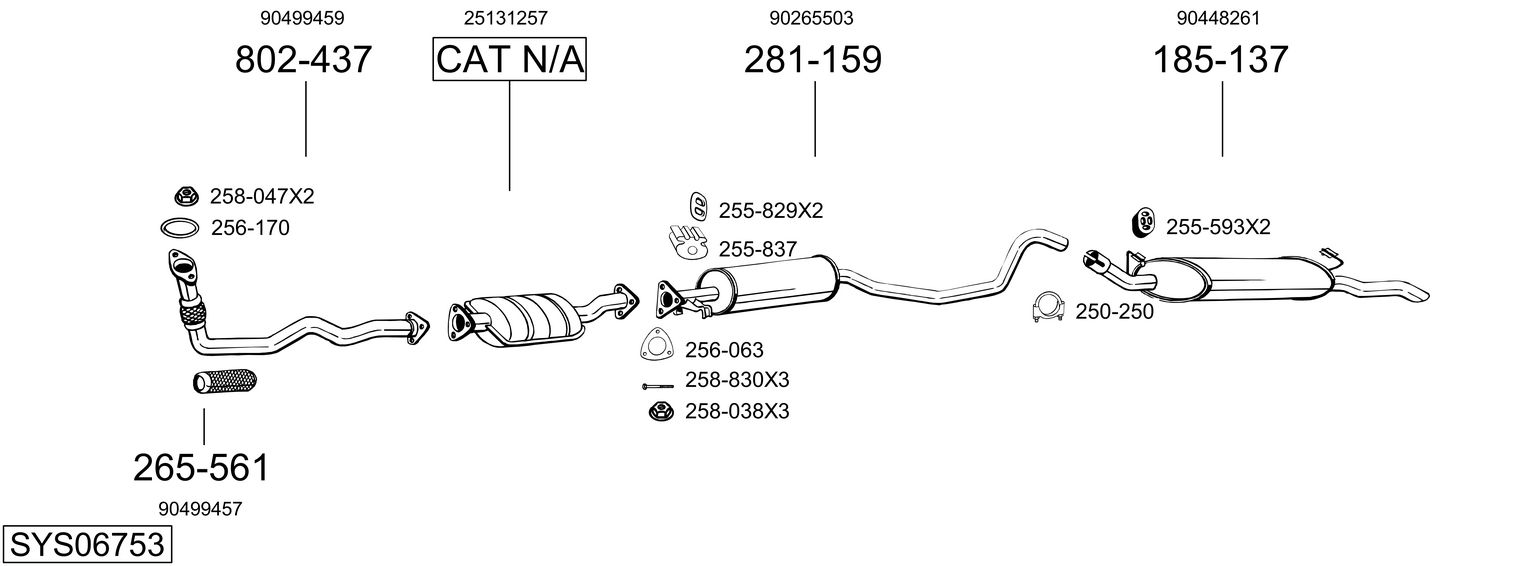 90499459
802-437

25131257
CAT N/A

90265503
281-159

90448261
185-137

258-047X2
256-170

255-829X2
255-837

255-593X2

250-250

256-063
258-830X3
258-038X3

265-561
90499457

SYS06753