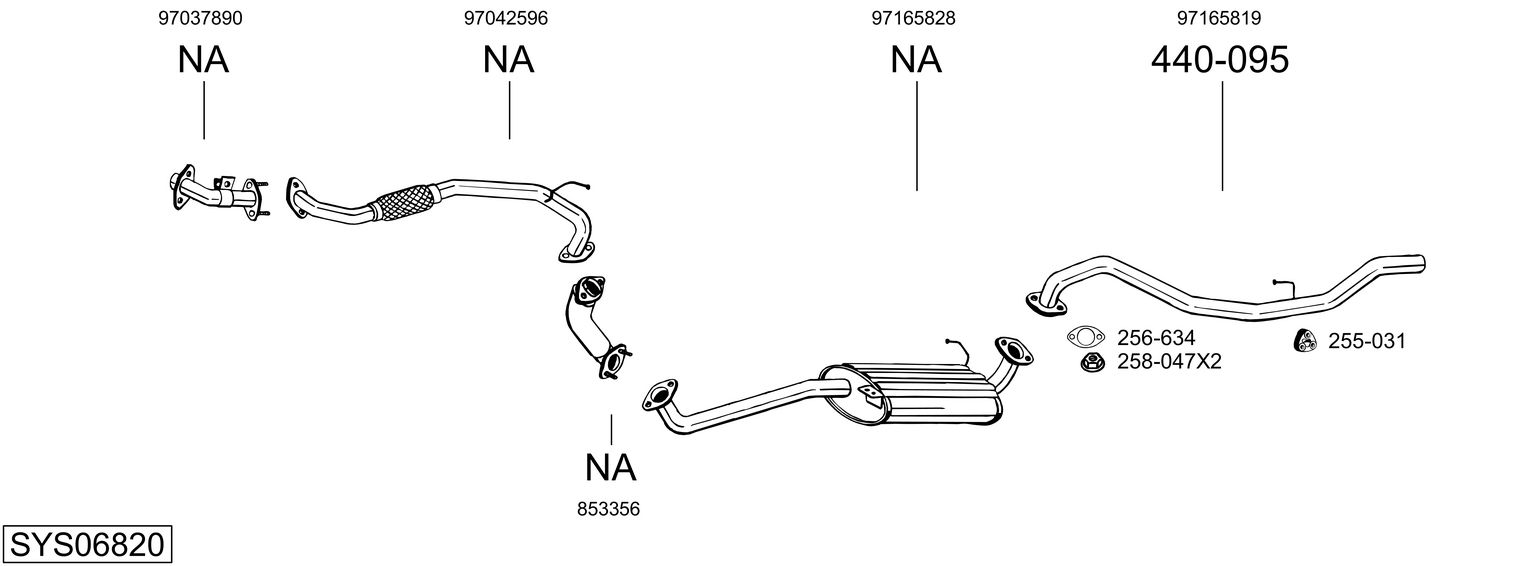 97037890
NA

97042596
NA

97165828
NA

97165819
440-095

256-634
258-047X2
255-031

NA
853356

SYS06820