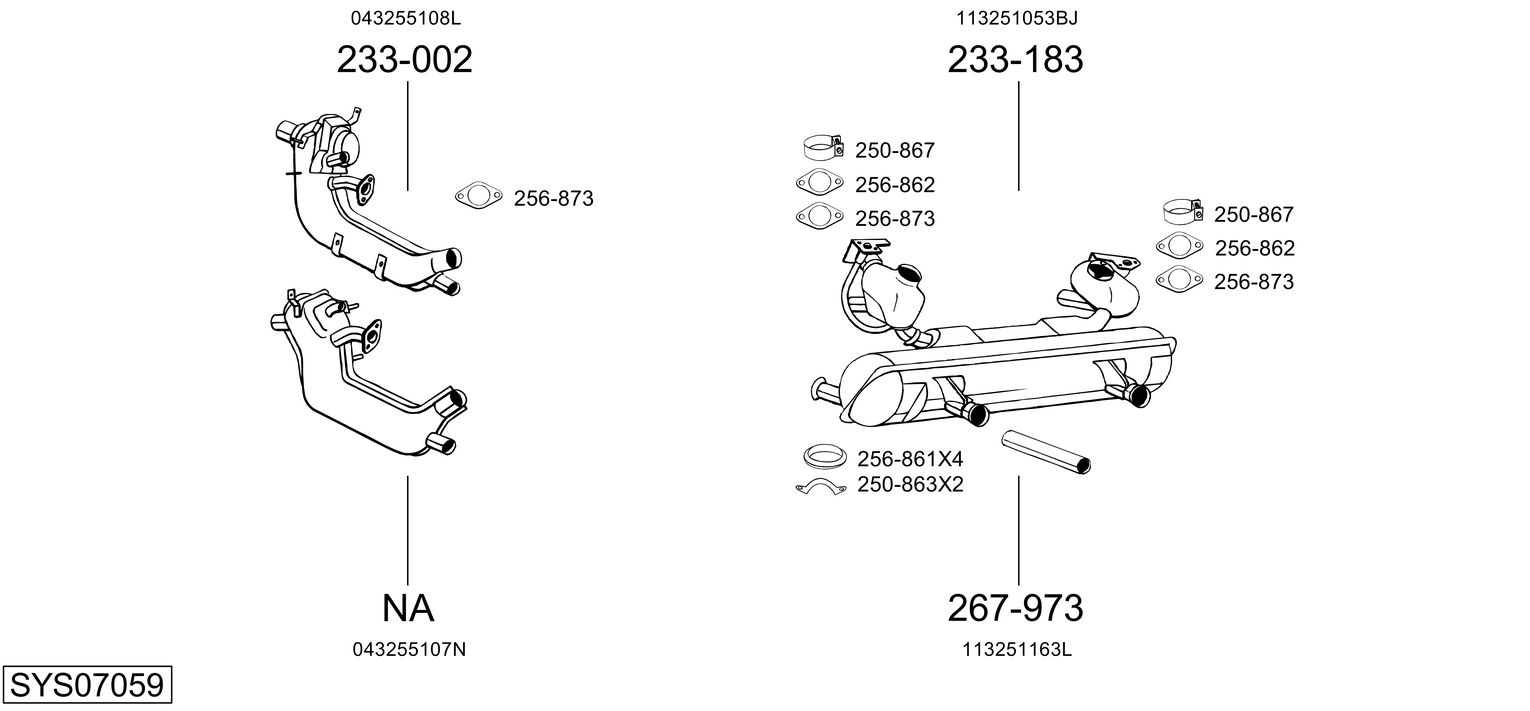 043255108L

233-002

256-873

NA

043255107N

113251053BJ

233-183

250-867

256-862

256-873

250-867

256-862

256-873

256-861X4

250-863X2

267-973

113251163L

SYS07059