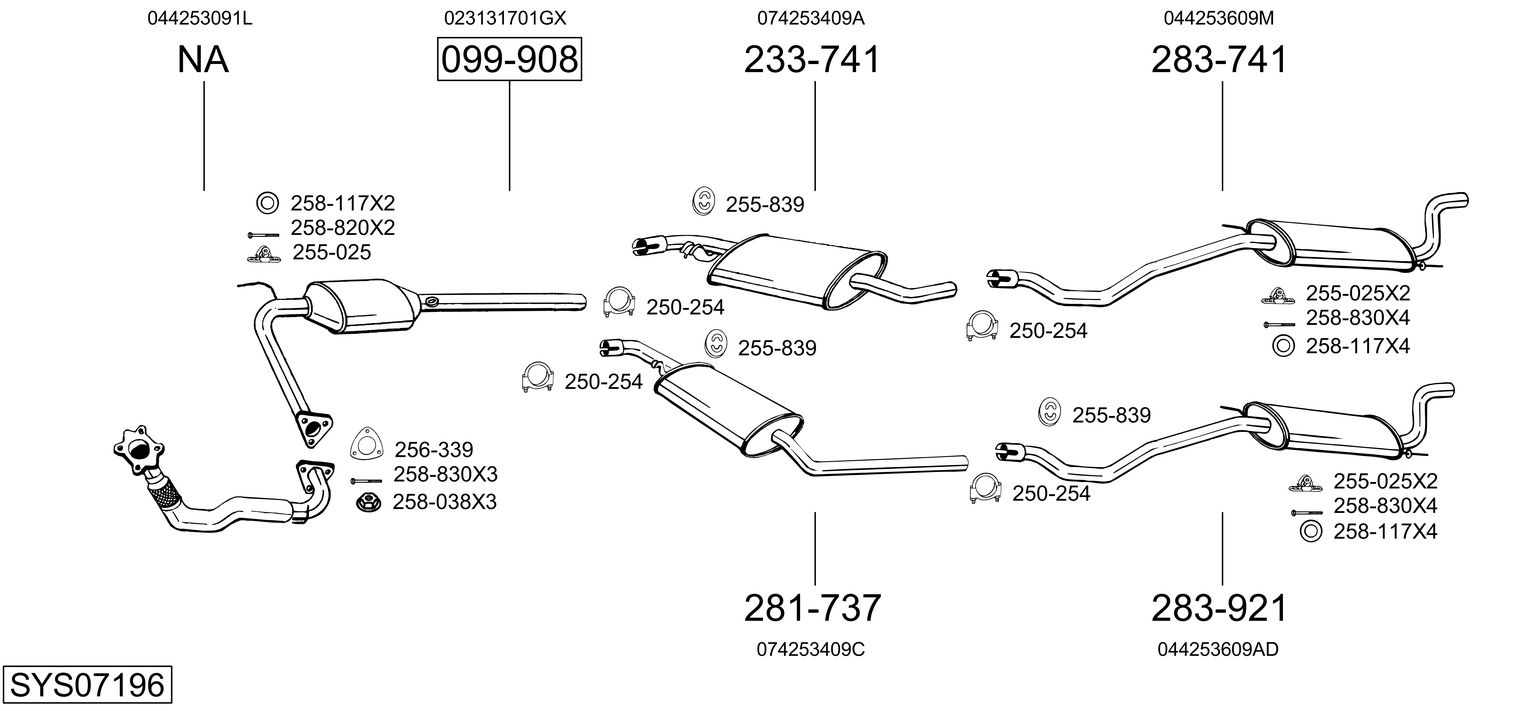 044253091L
NA

023131701GX
099-908

074253409A
233-741

044253609M
283-741

258-117X2
258-820X2
255-025

255-839

250-254

255-839

250-254

250-254

255-025X2
258-830X4
258-117X4

256-339
258-830X3
258-038X3

255-839

250-254

255-025X2
258-830X4
258-117X4

281-737
074253409C

283-921
044253609AD

SYS07196