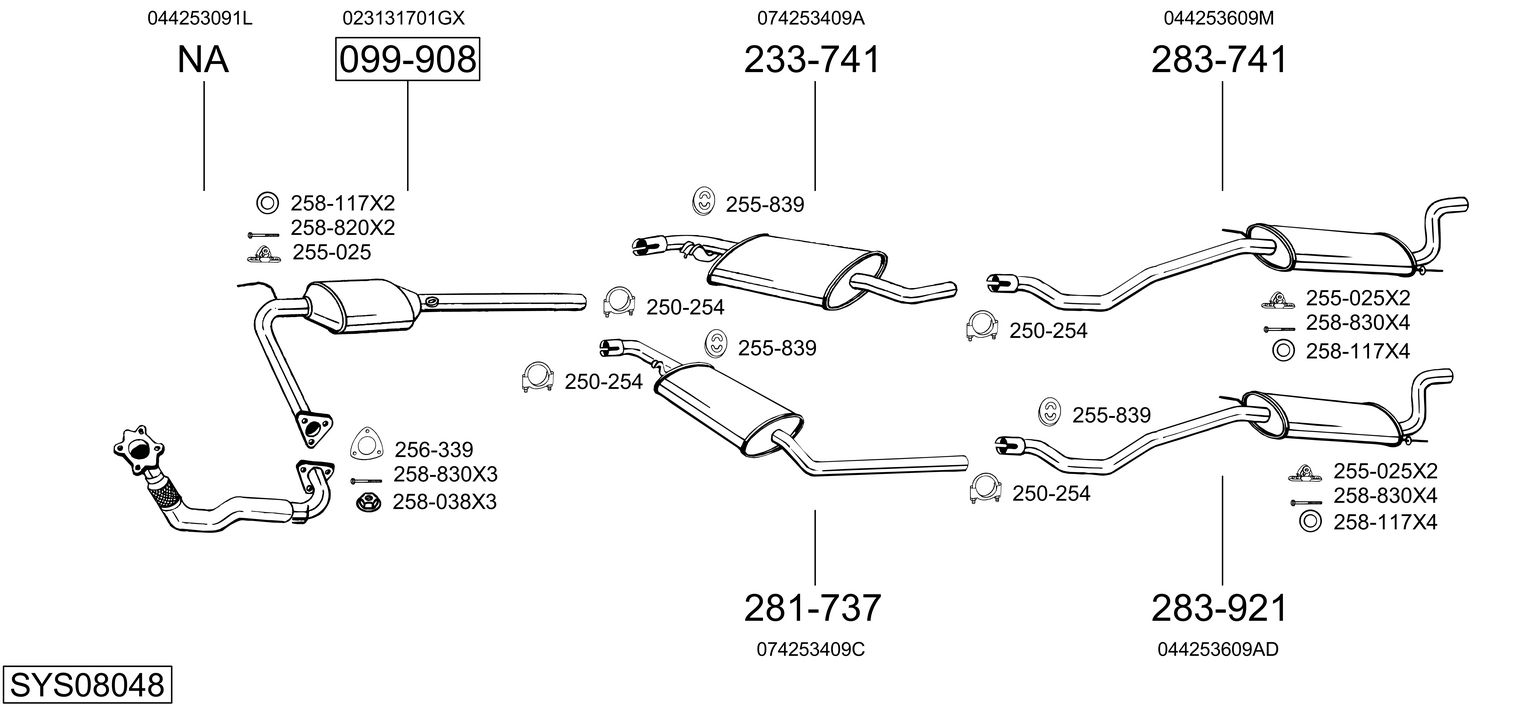 044253091L
NA

023131701GX
099-908

074253409A
233-741

044253609M
283-741

258-117X2
258-820X2
255-025

255-839

250-254

255-839

250-254

250-254

255-025X2
258-830X4
258-117X4

256-339
258-830X3
258-038X3

255-839

250-254

255-025X2
258-830X4
258-117X4

281-737
074253409C

283-921
044253609AD

SYS08048