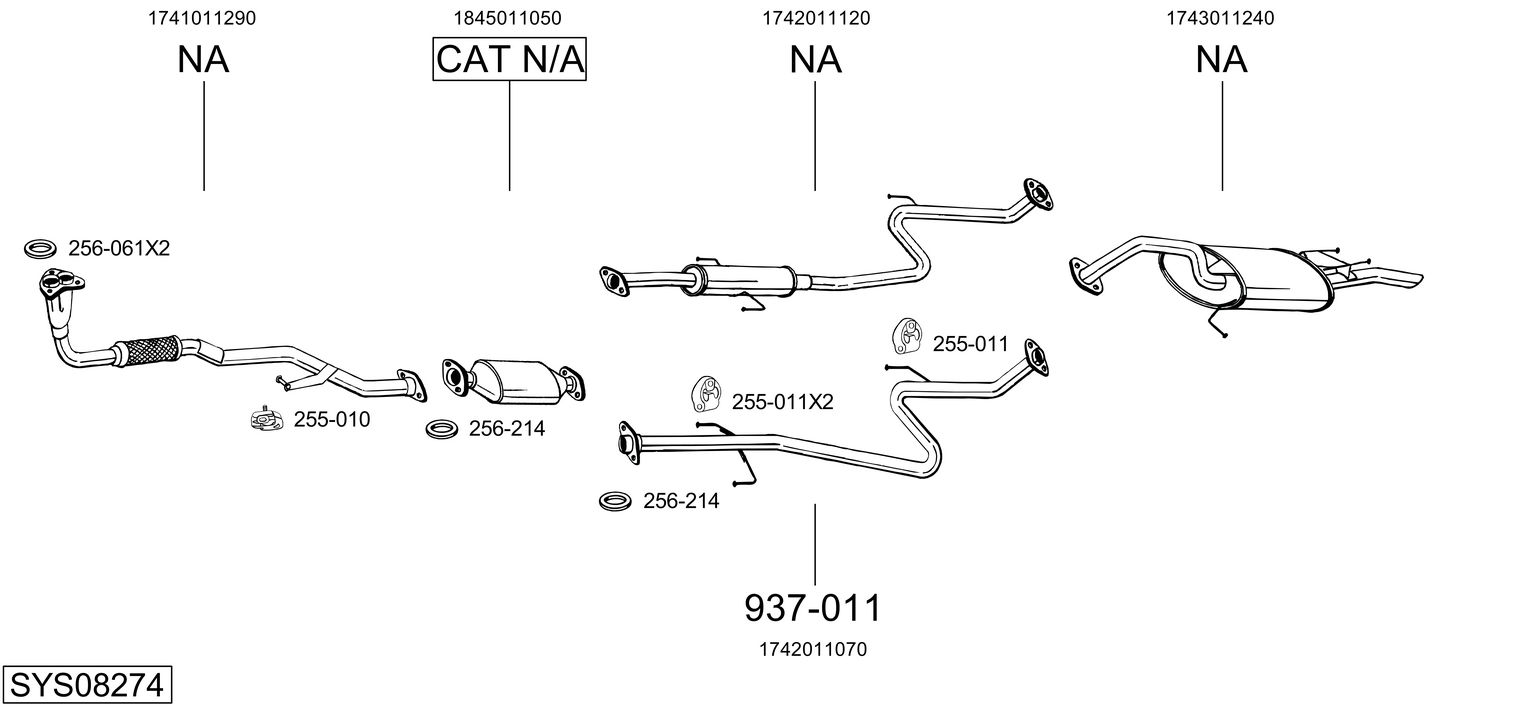 1741011290
NA

1845011050
CAT N/A

1742011120
NA

1743011240
NA

256-061X2

255-010

256-214

255-011

255-011X2

256-214

937-011
1742011070

SYS08274