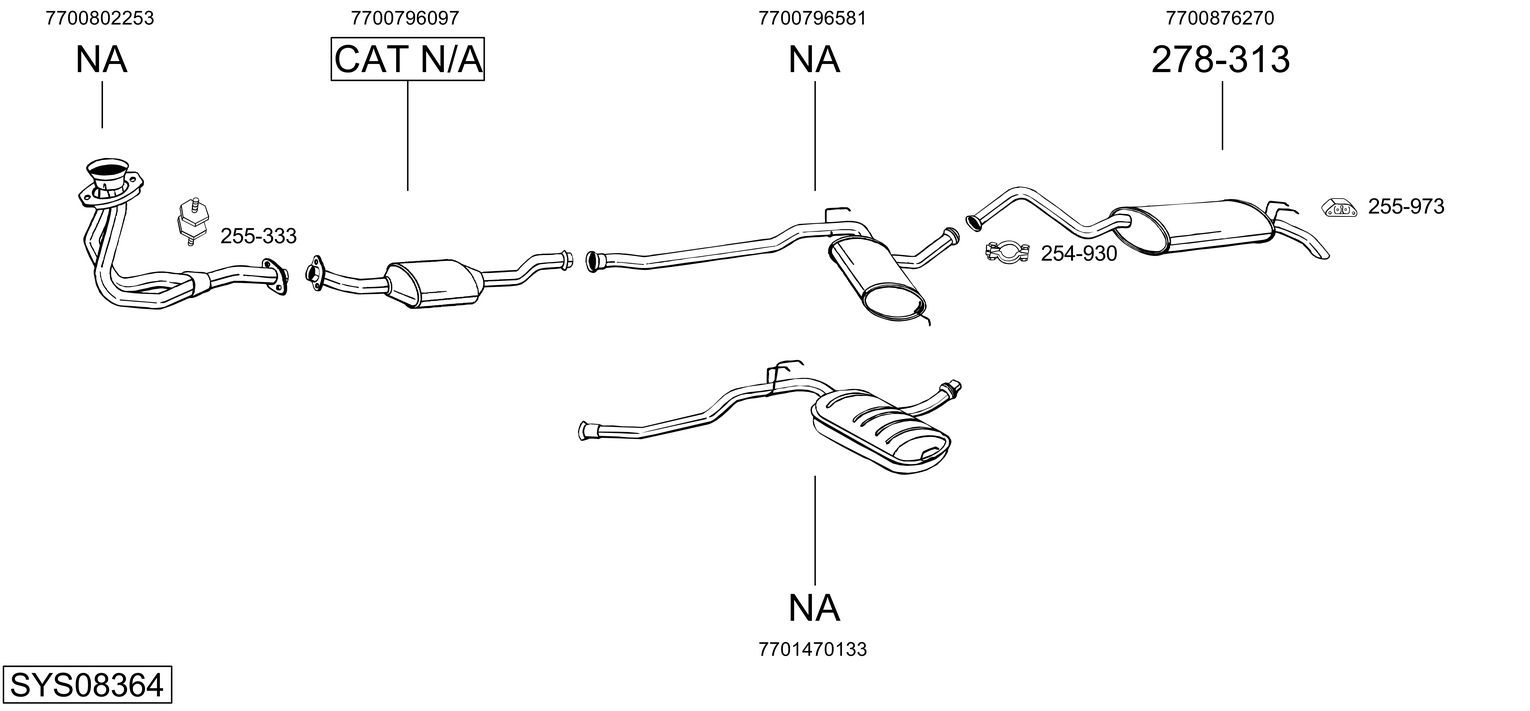 7700802253

NA

7700796097

CAT N/A

7700796581

NA

7700876270

278-313

255-333

254-930

255-973

NA

7701470133

SYS08364