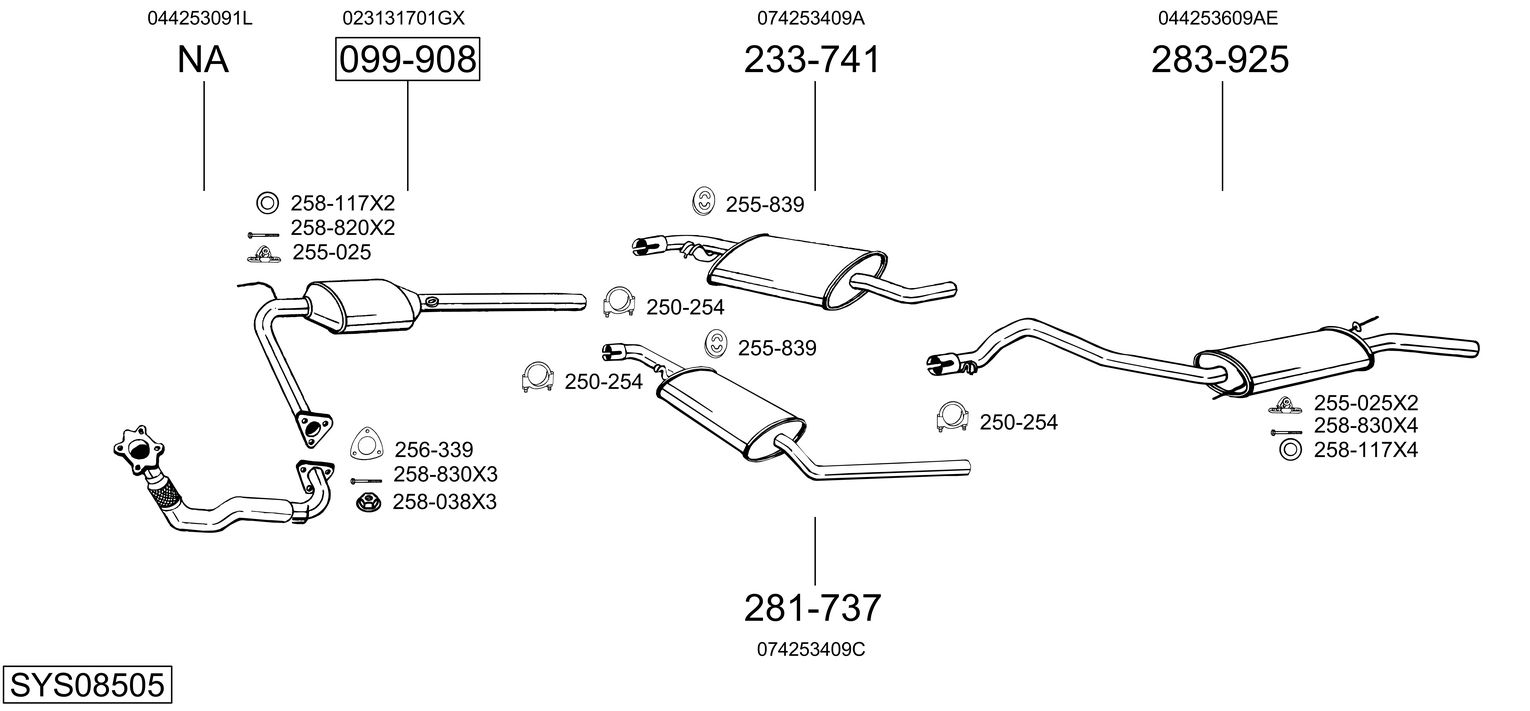 044253091L
NA

023131701GX
099-908

074253409A
233-741

044253609AE
283-925

258-117X2
258-820X2
255-025

255-839

250-254

255-839

250-254

256-339
258-830X3
258-038X3

250-254

255-025X2
258-830X4
258-117X4

281-737
074253409C

SYS08505