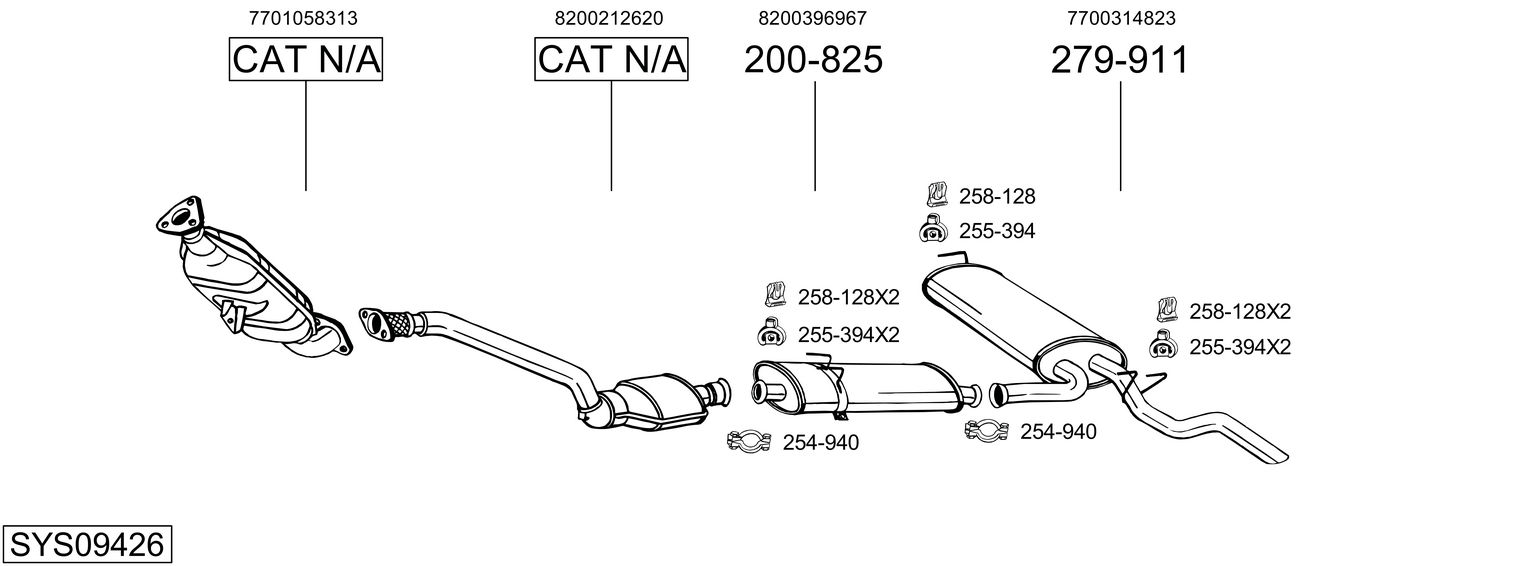 7701058313
CAT N/A

8200212620
CAT N/A

8200396967
200-825

7700314823
279-911

258-128
255-394

258-128X2
255-394X2

258-128X2
255-394X2

254-940

254-940

SYS09426