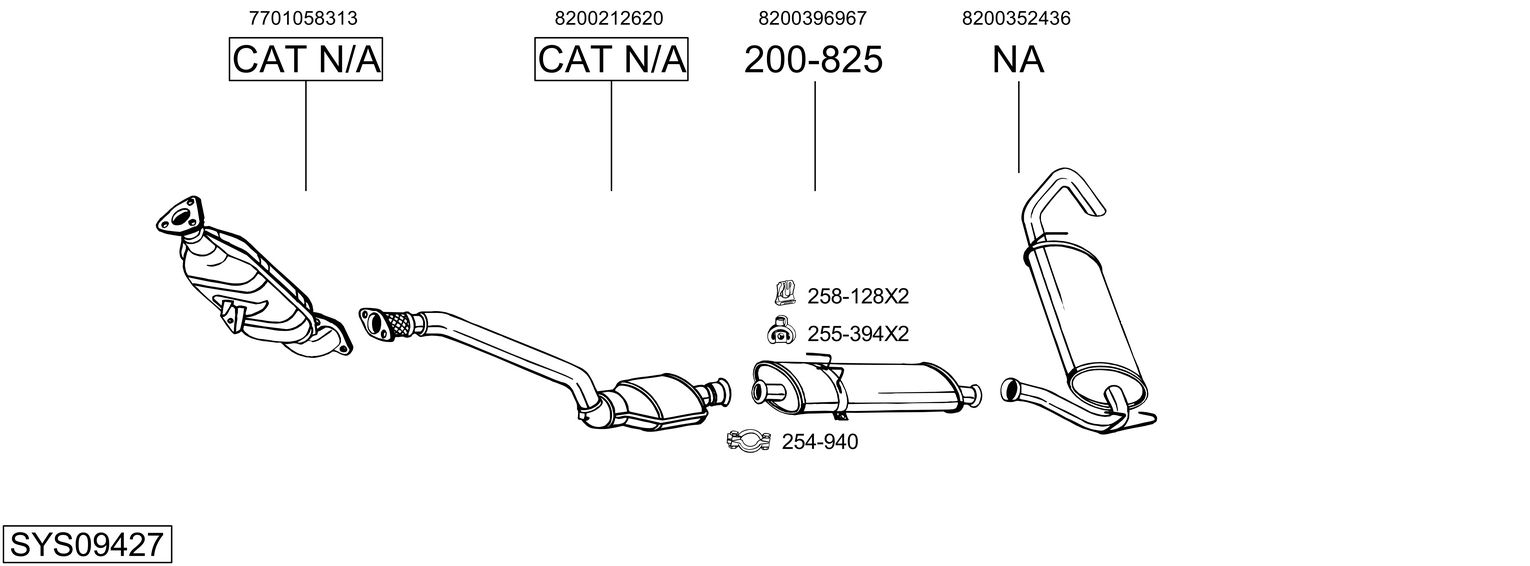 7701058313
CAT N/A

8200212620
CAT N/A

8200396967
200-825

8200352436
NA

258-128X2

255-394X2

254-940

SYS09427