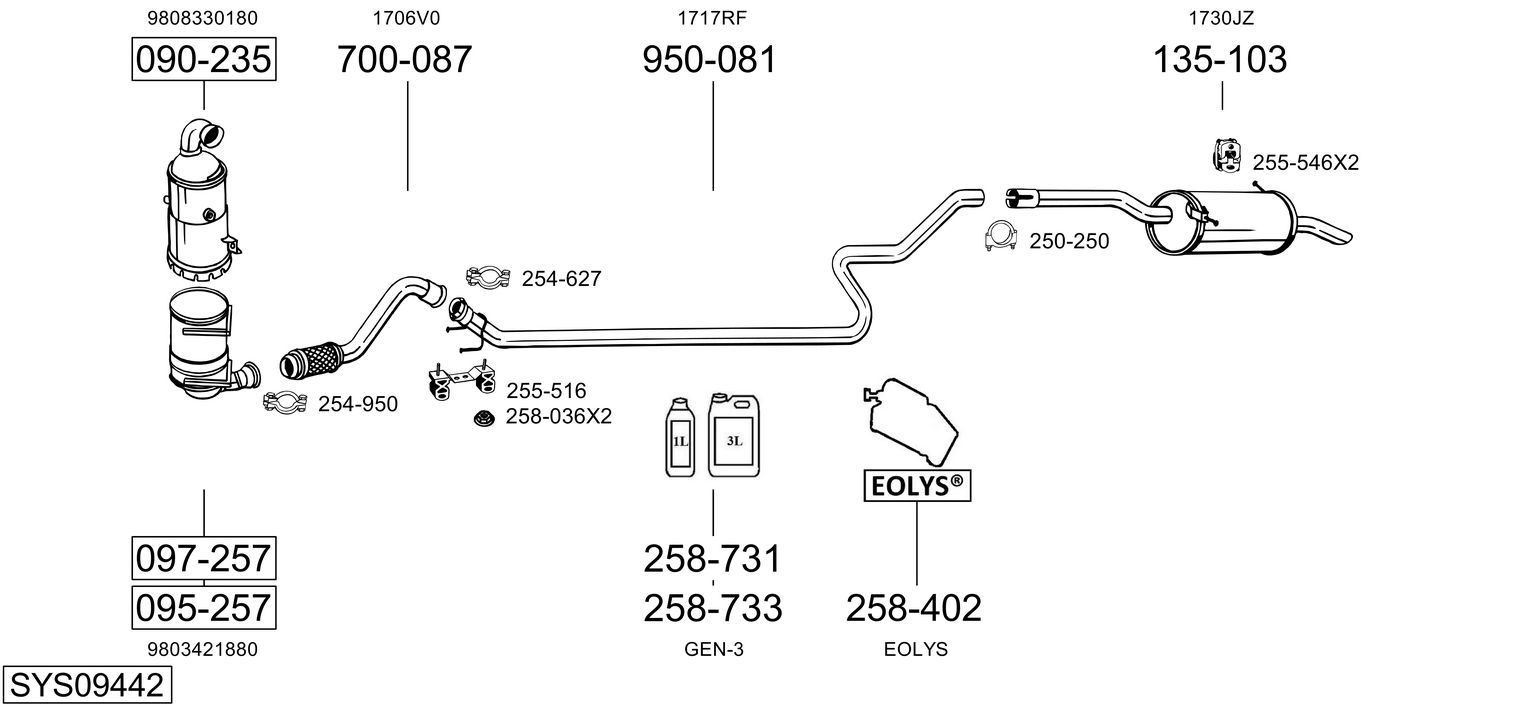 9808330180
090-235

1706V0
700-087

1717RF
950-081

1730JZ
135-103

255-546X2

250-250

254-627

255-516

258-036X2

254-950

1L

3L

EOLYS®

097-257
095-257
9803421880

258-731
258-733
GEN-3

258-402
EOLYS

SYS09442