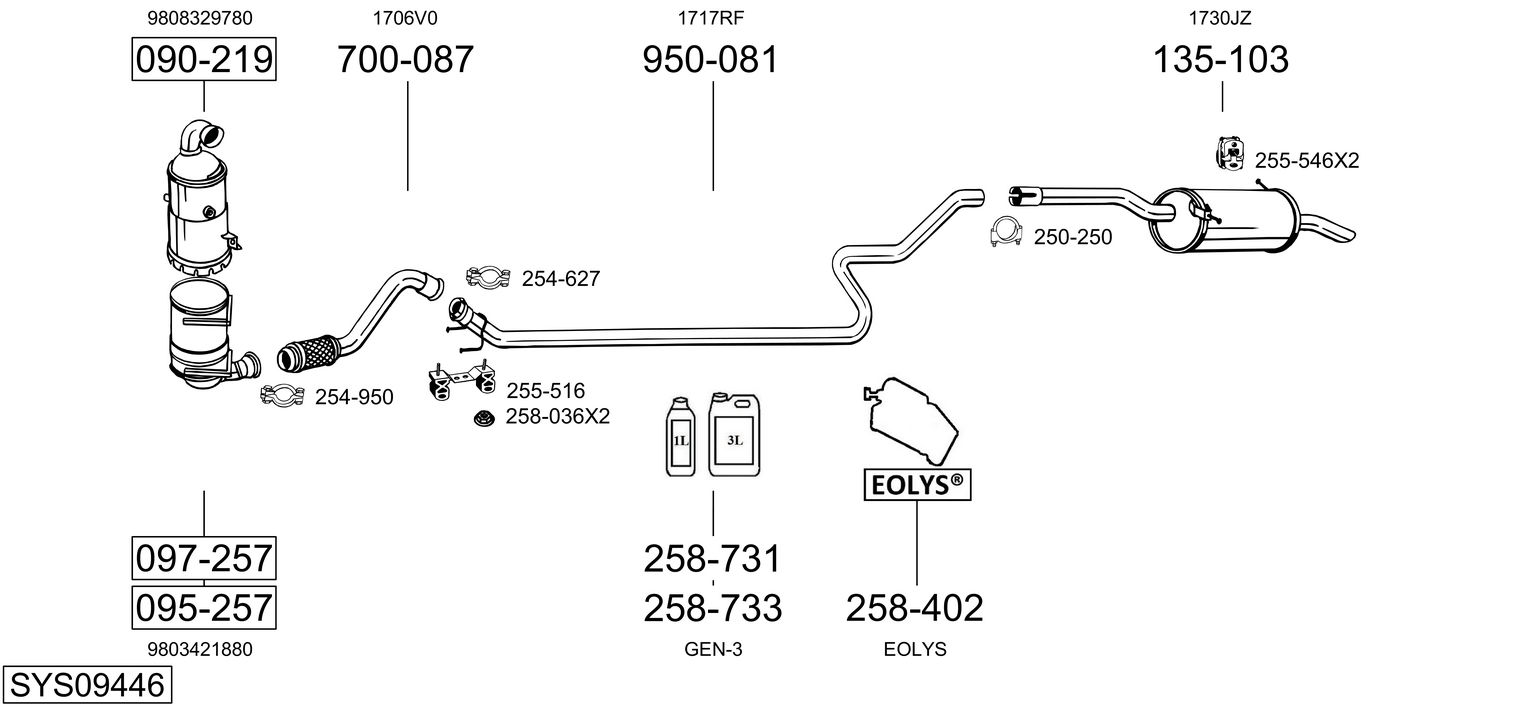 9808329780
090-219

1706V0
700-087

1717RF
950-081

1730JZ
135-103

255-546X2

250-250

254-627

254-950

255-516
258-036X2

1L

3L

EOLYS®

097-257
095-257
9803421880

258-731
258-733
GEN-3

258-402
EOLYS

SYS09446