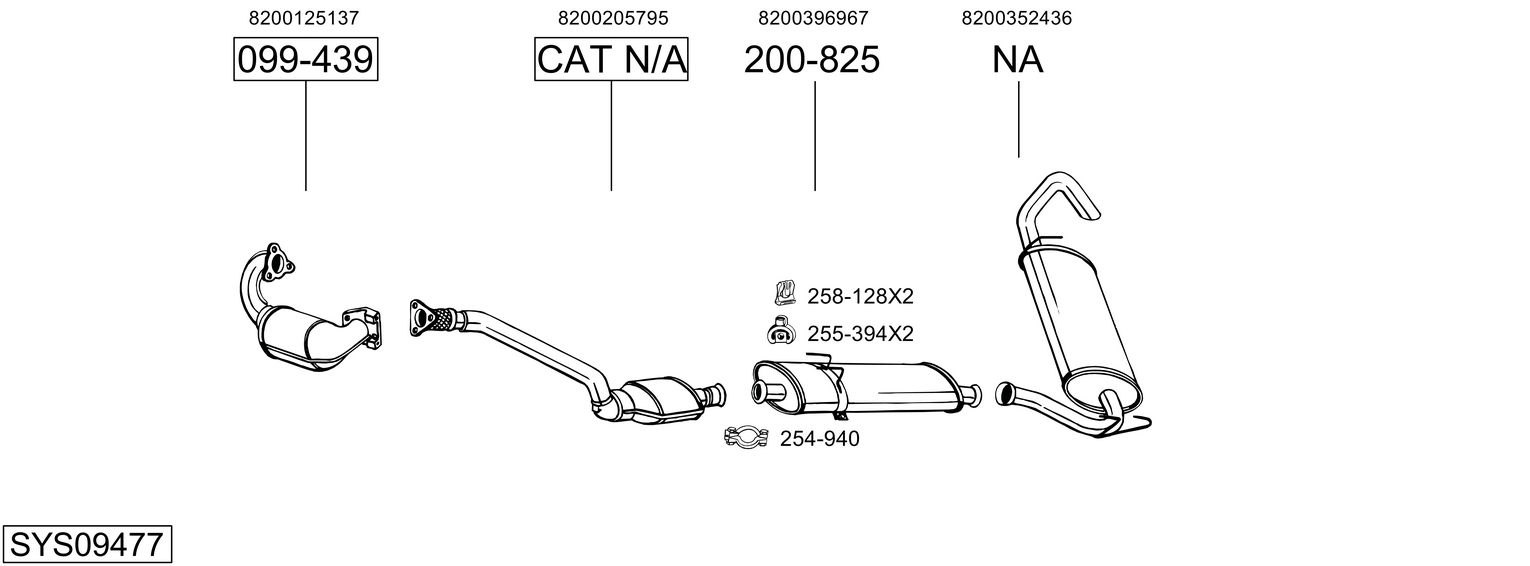 8200125137

099-439

8200205795

CAT N/A

8200396967

200-825

8200352436

NA

258-128X2

255-394X2

254-940

SYS09477