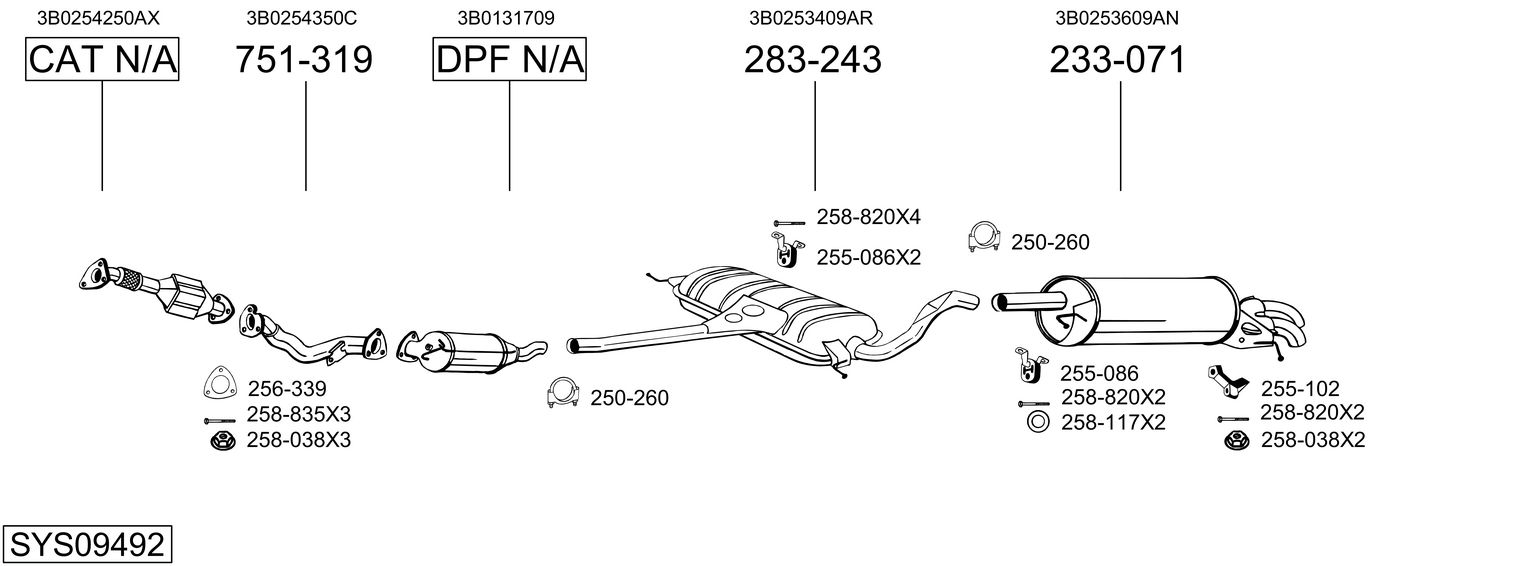 3B0254250AX
CAT N/A

3B0254350C
751-319

3B0131709
DPF N/A

3B0253409AR
283-243

3B0253609AN
233-071

258-820X4
255-086X2
250-260

256-339
258-835X3
258-038X3

250-260

255-086
258-820X2
258-117X2

255-102
258-820X2
258-038X2

SYS09492