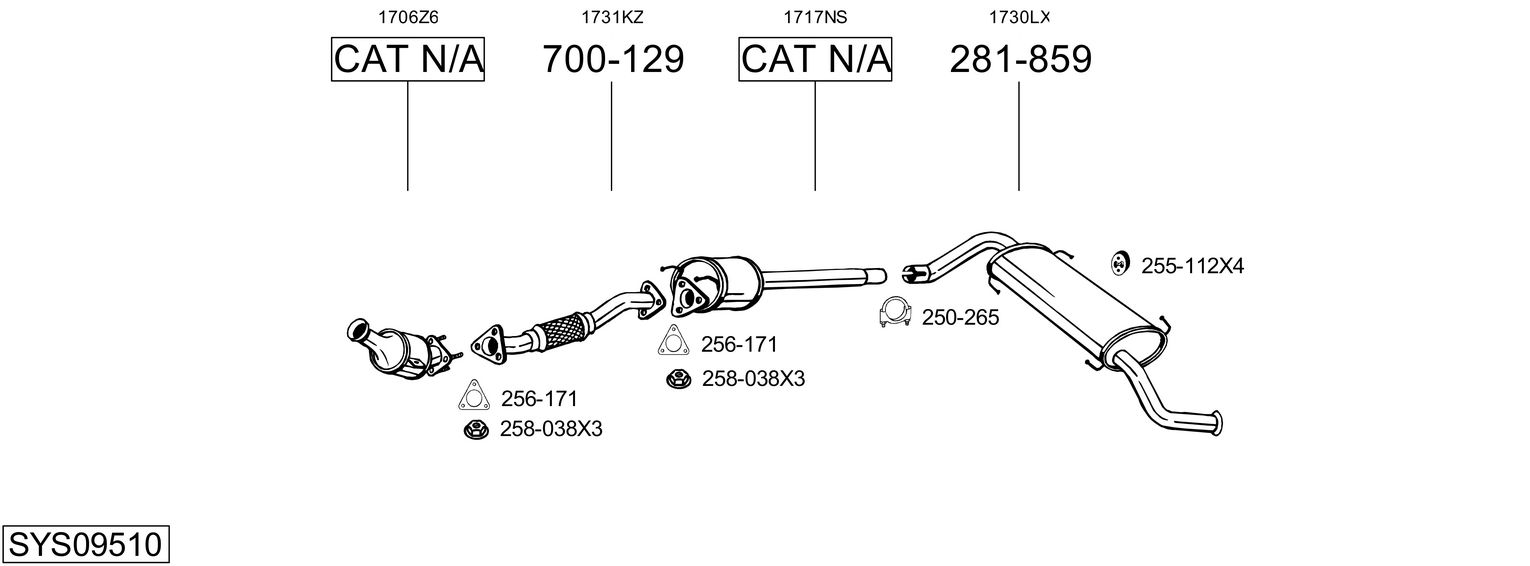 1706Z6
CAT N/A

1731KZ
700-129

1717NS
CAT N/A

1730LX
281-859

255-112X4

250-265

256-171

258-038X3

256-171

258-038X3

SYS09510