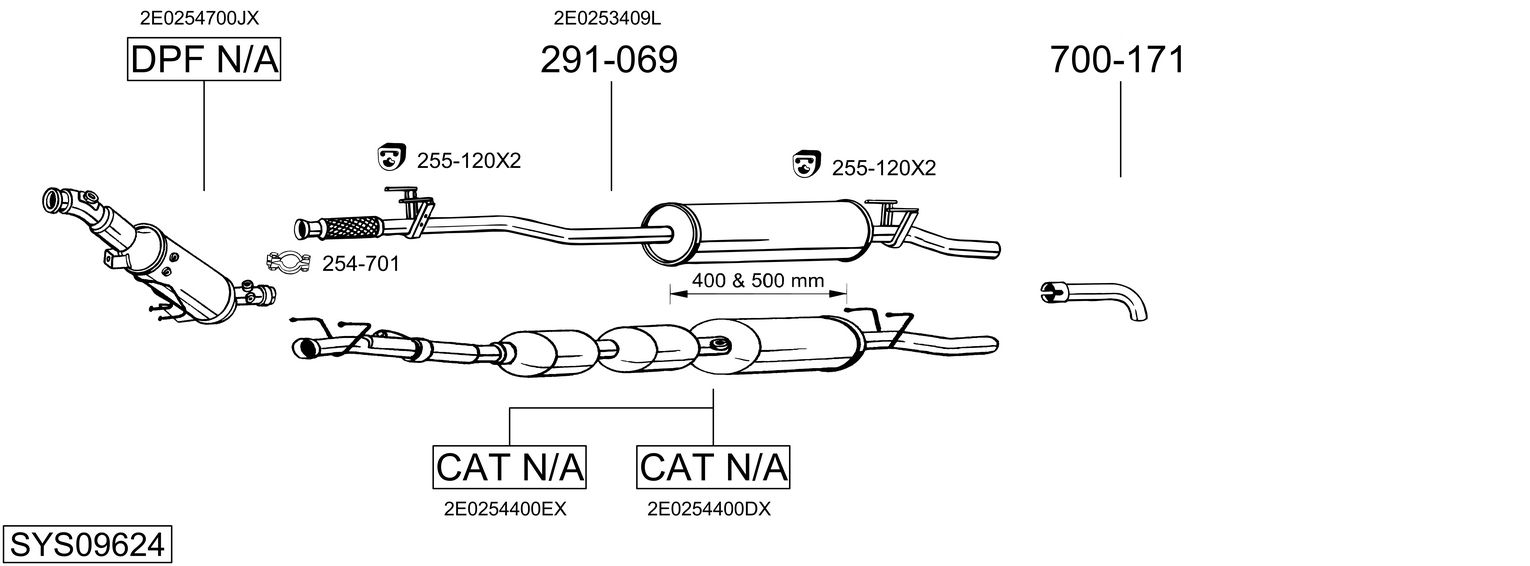 2E0254700JX

DPF N/A

2E0253409L

291-069

700-171

255-120X2

255-120X2

254-701

400 & 500 mm

CAT N/A

CAT N/A

2E0254400EX

2E0254400DX

SYS09624