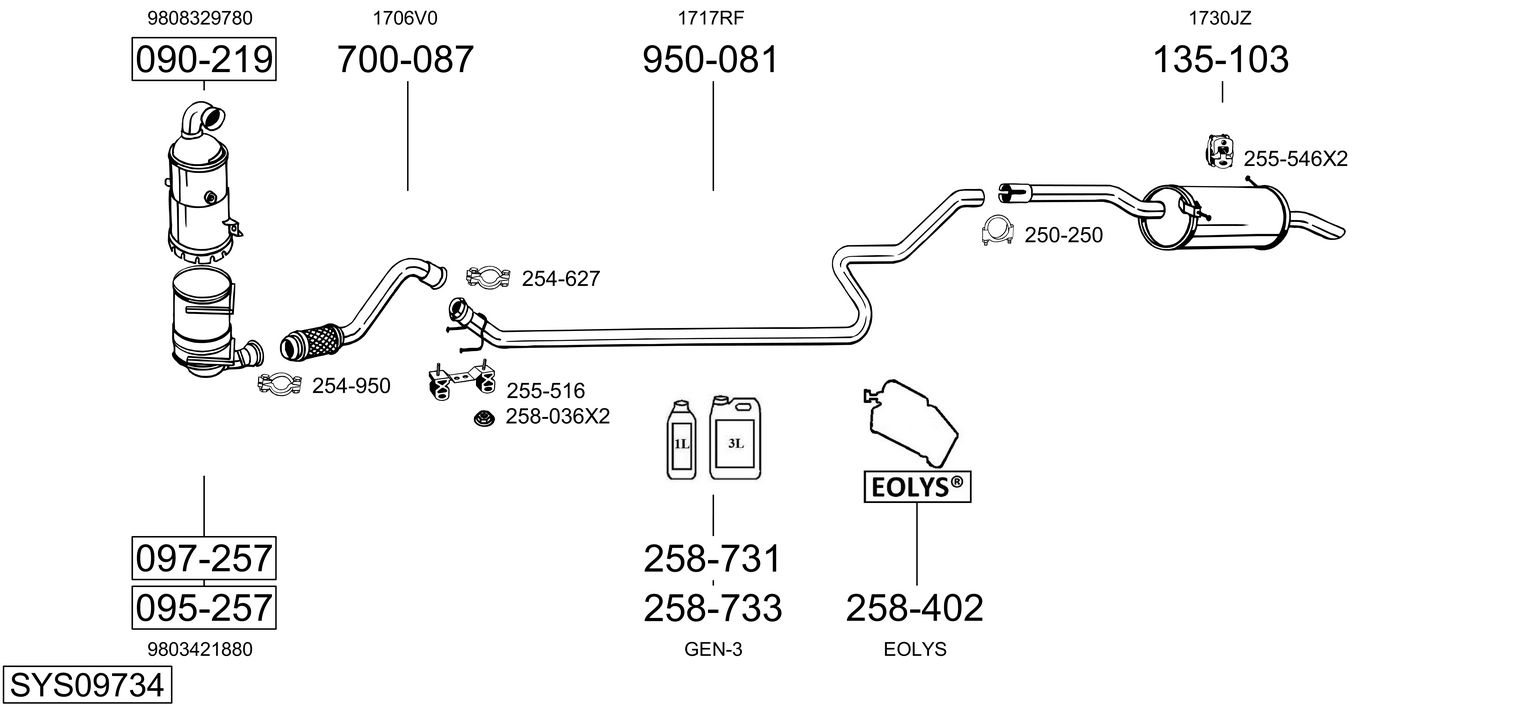 9808329780
090-219

1706V0
700-087

1717RF
950-081

1730JZ
135-103

255-546X2

250-250

254-627

254-950

255-516

258-036X2

1L

3L

EOLYS®

097-257
095-257
9803421880

258-731
258-733
GEN-3

258-402
EOLYS

SYS09734