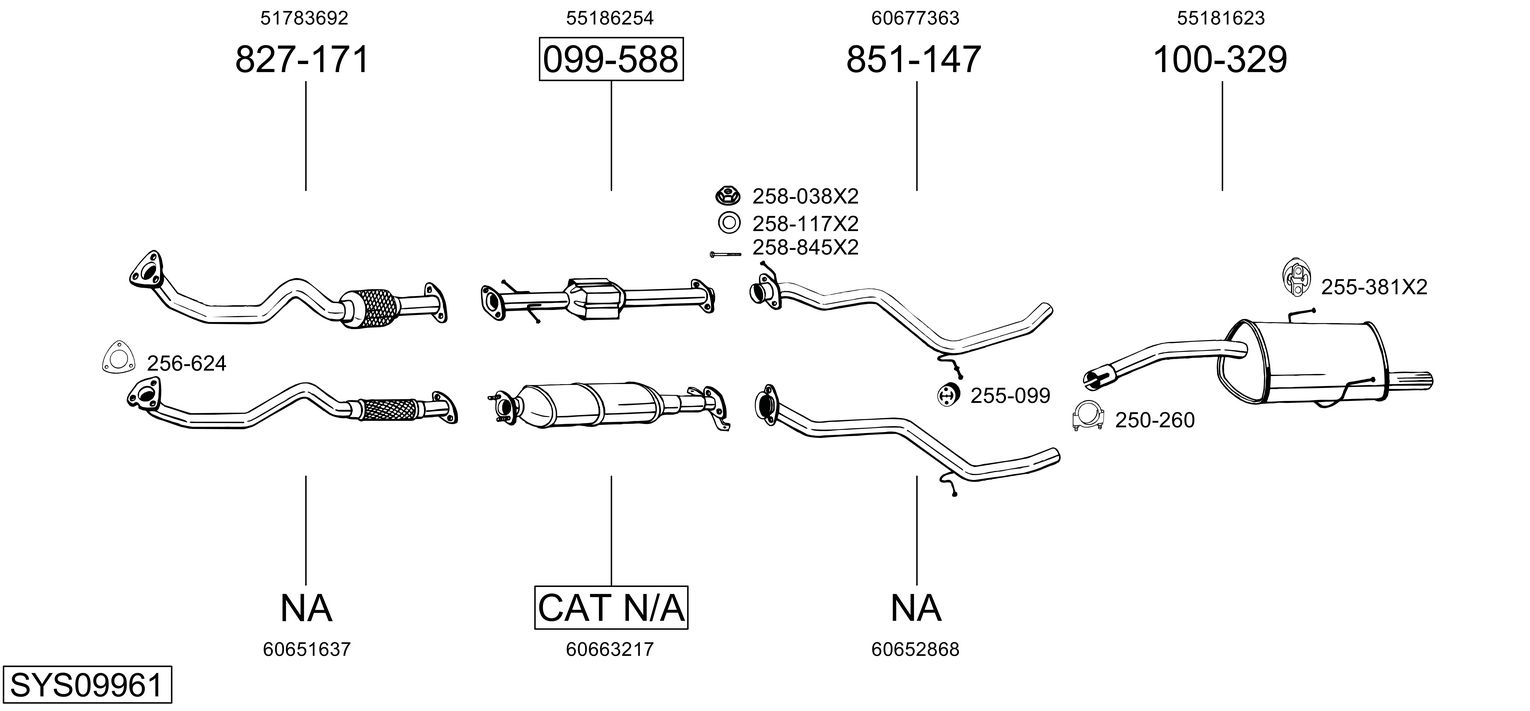 51783692
827-171

55186254
099-588

60677363
851-147

55181623
100-329

258-038X2
258-117X2
258-845X2

255-381X2

256-624

255-099

250-260

NA
60651637

CAT N/A
60663217

NA
60652868

SYS09961