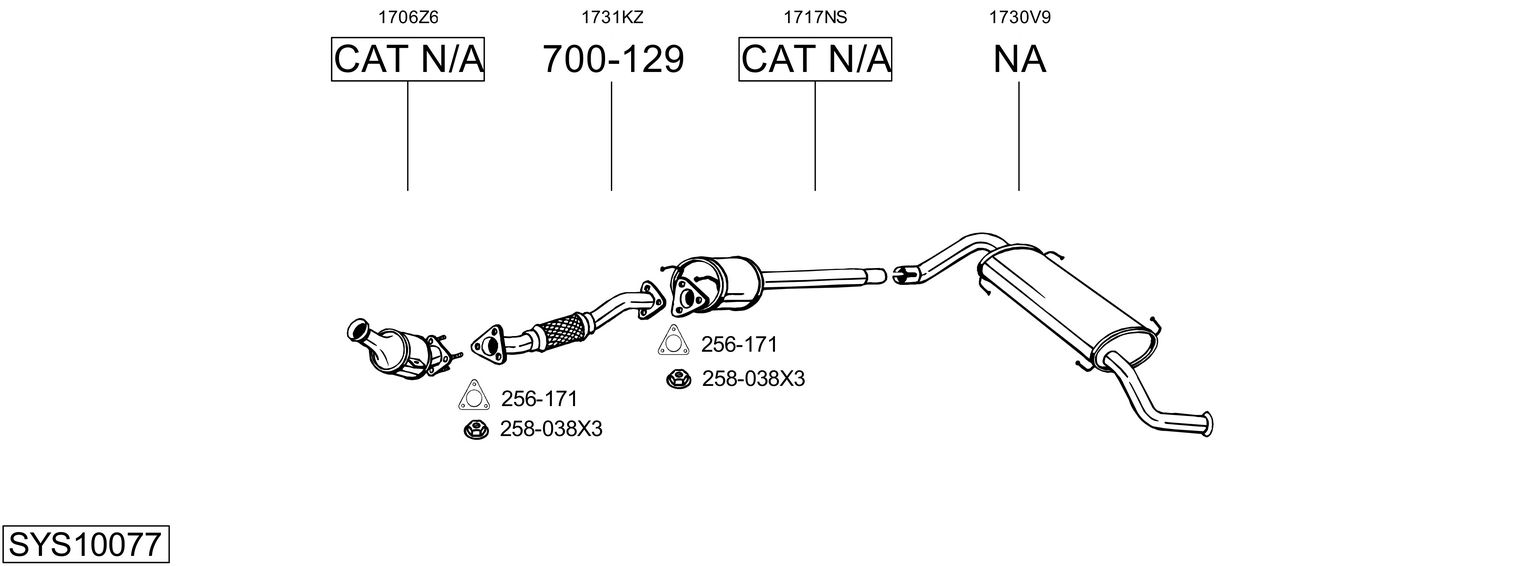 1706Z6
CAT N/A

1731KZ
700-129

1717NS
CAT N/A

1730V9
NA

256-171
258-038X3

256-171
258-038X3

SYS10077