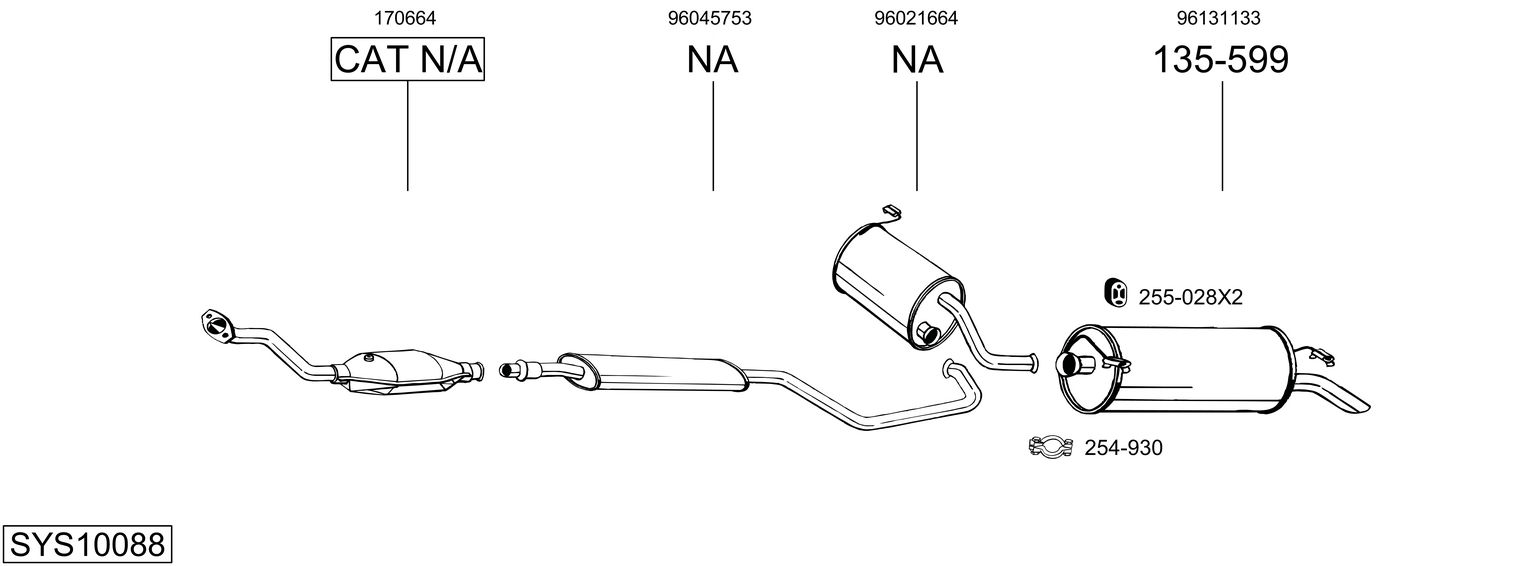 170664
CAT N/A

96045753
NA

96021664
NA

96131133
135-599

255-028X2

254-930

SYS10088